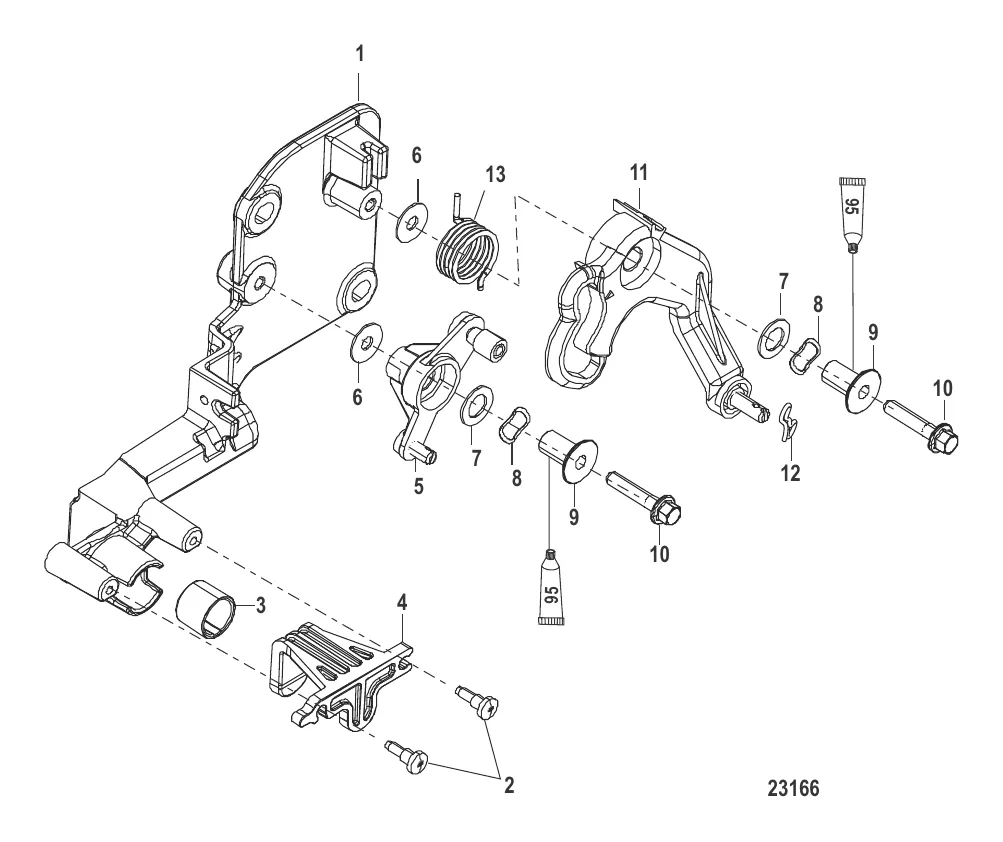 1
6
13
11
95
7
8
9
10
6
7
8
5
9
12
10
95
3
4
2
23166