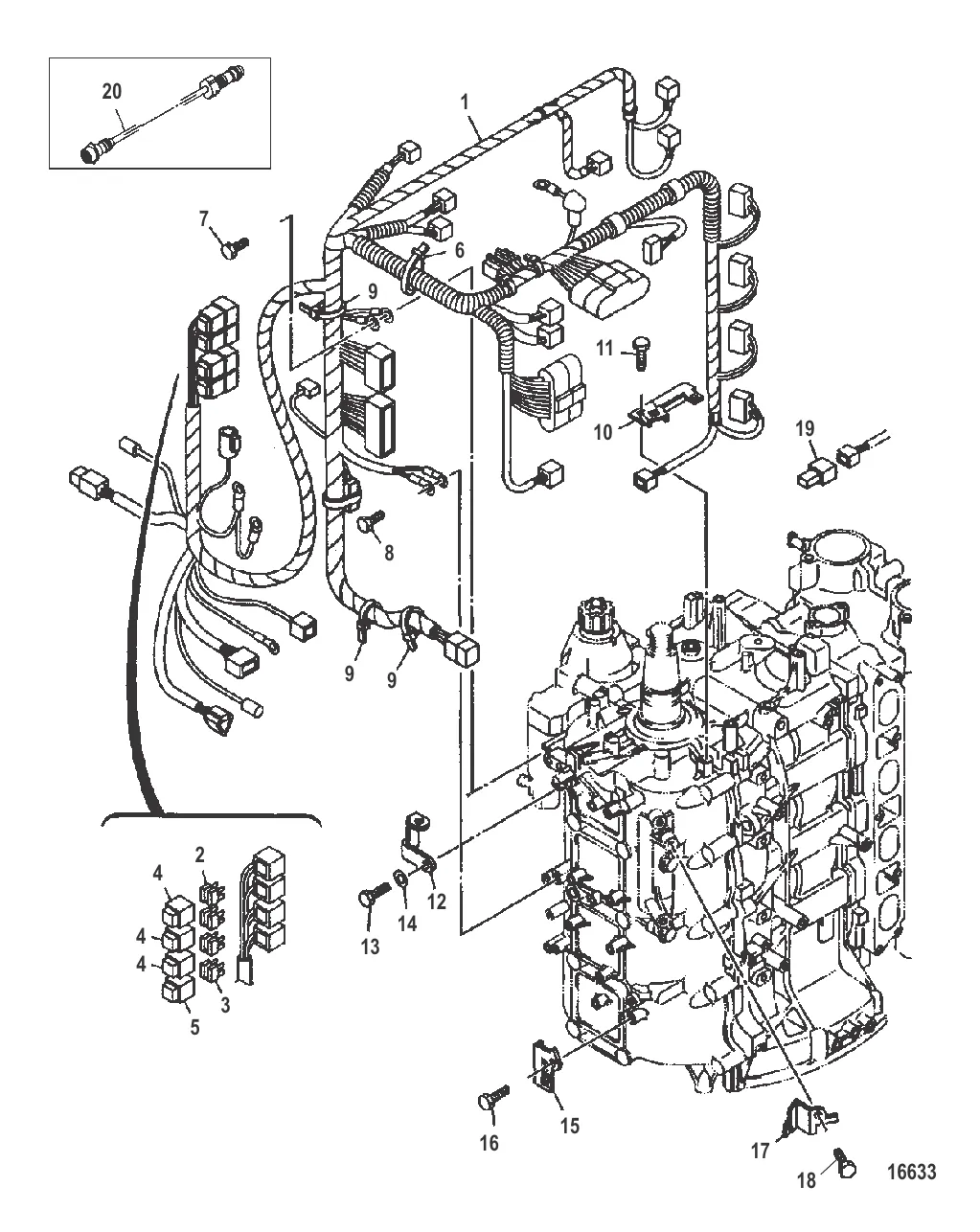 20
1
7
6
9
11
10
19
8
9
9
2
4
4
4
3
5
12
14
13
15
16
17
18
16633