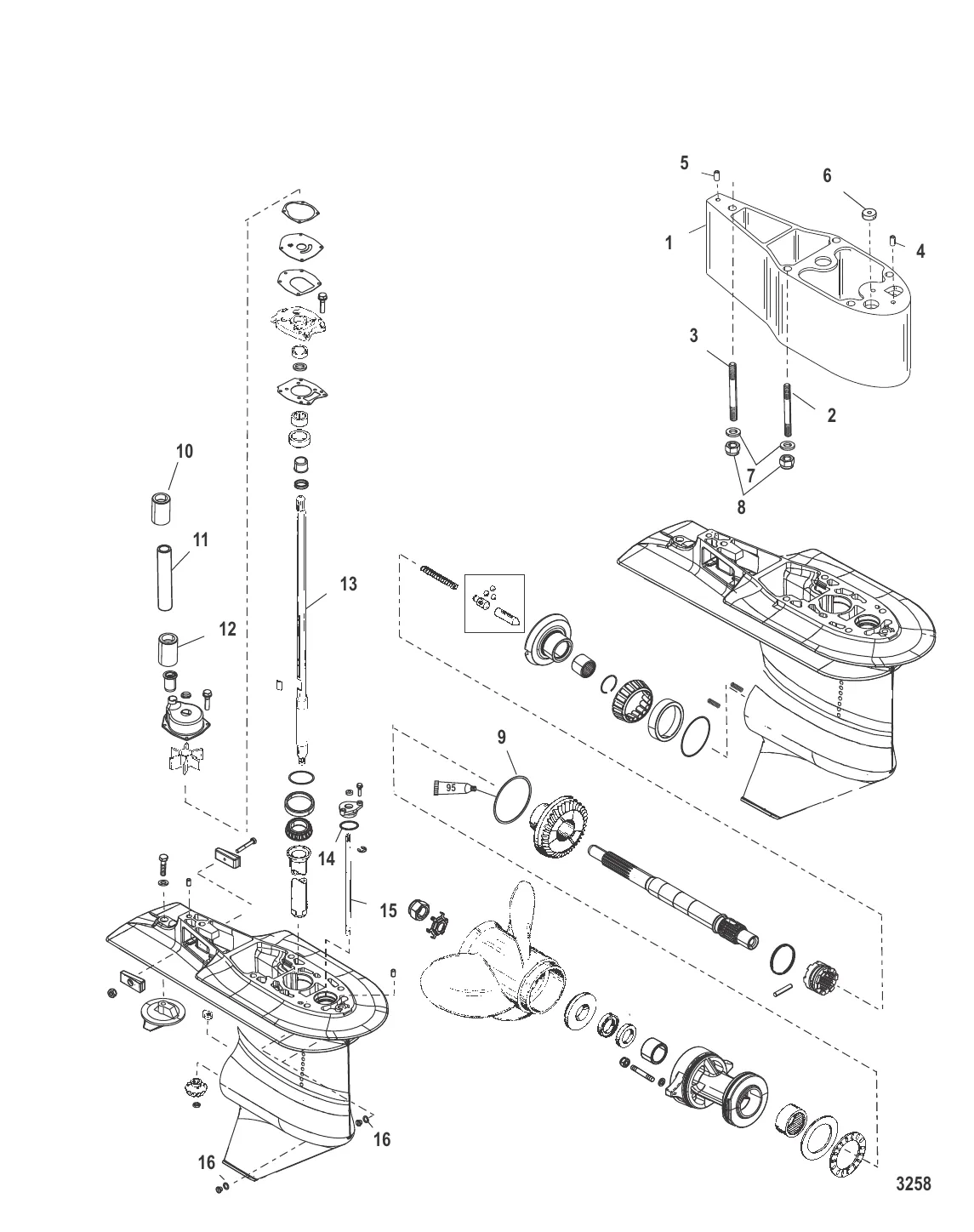 5
6
1
4
3
2
7
8
10
11
13
12
9
95
14
15
16
16
3258