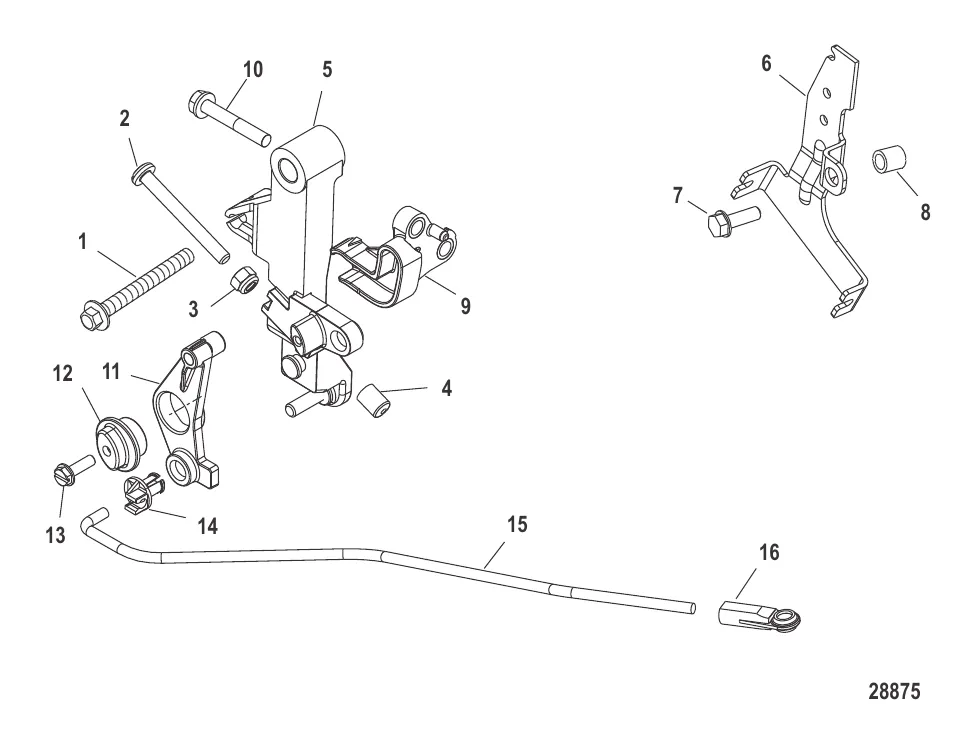 10
5
6
2
7
8
1
3
9
12
11
4
13
14
15
16
28875