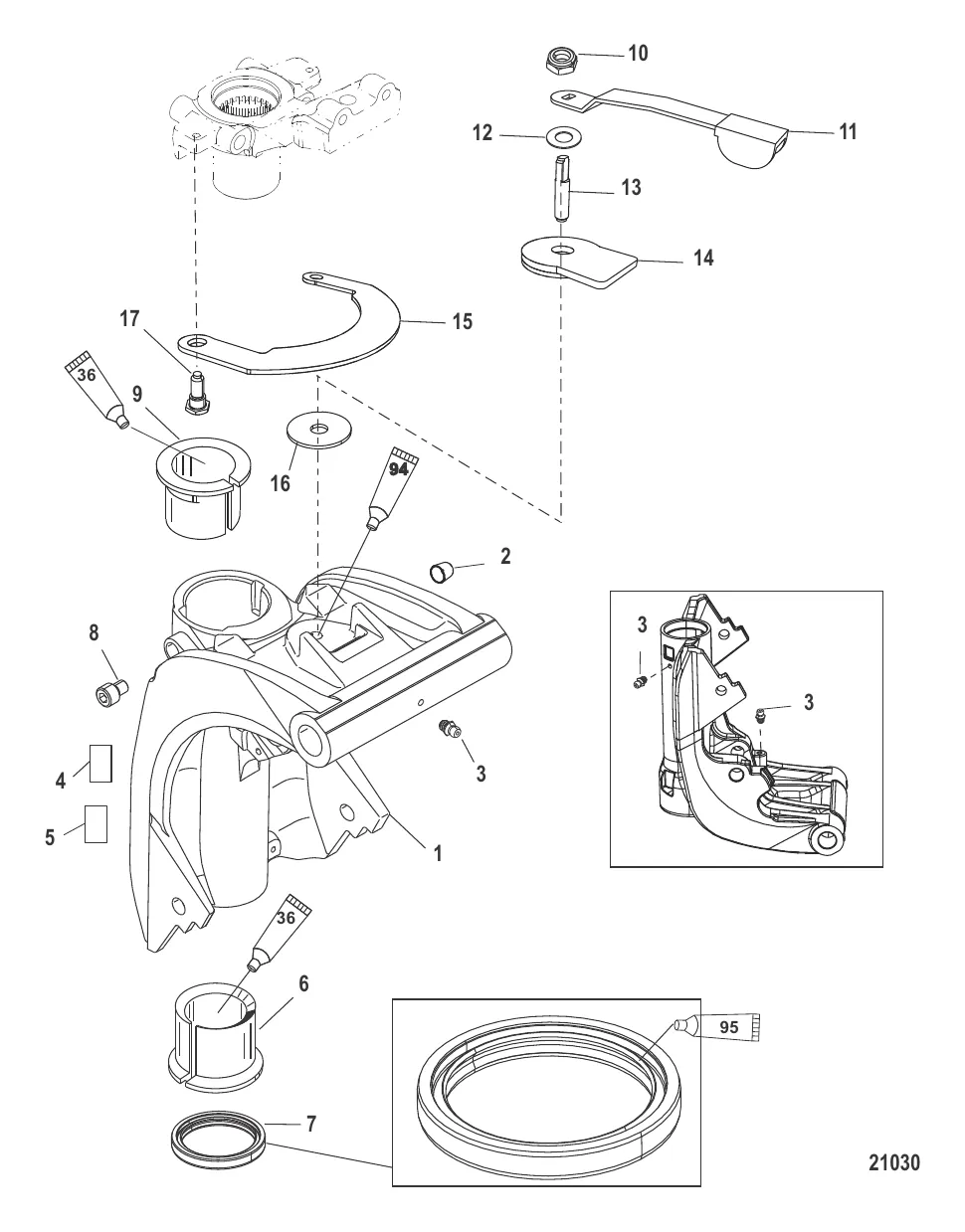 10
11
12
13
14
15
17
36
9
16
94
2
8
3
3
3
4
5
1
36
6
95
7
21030