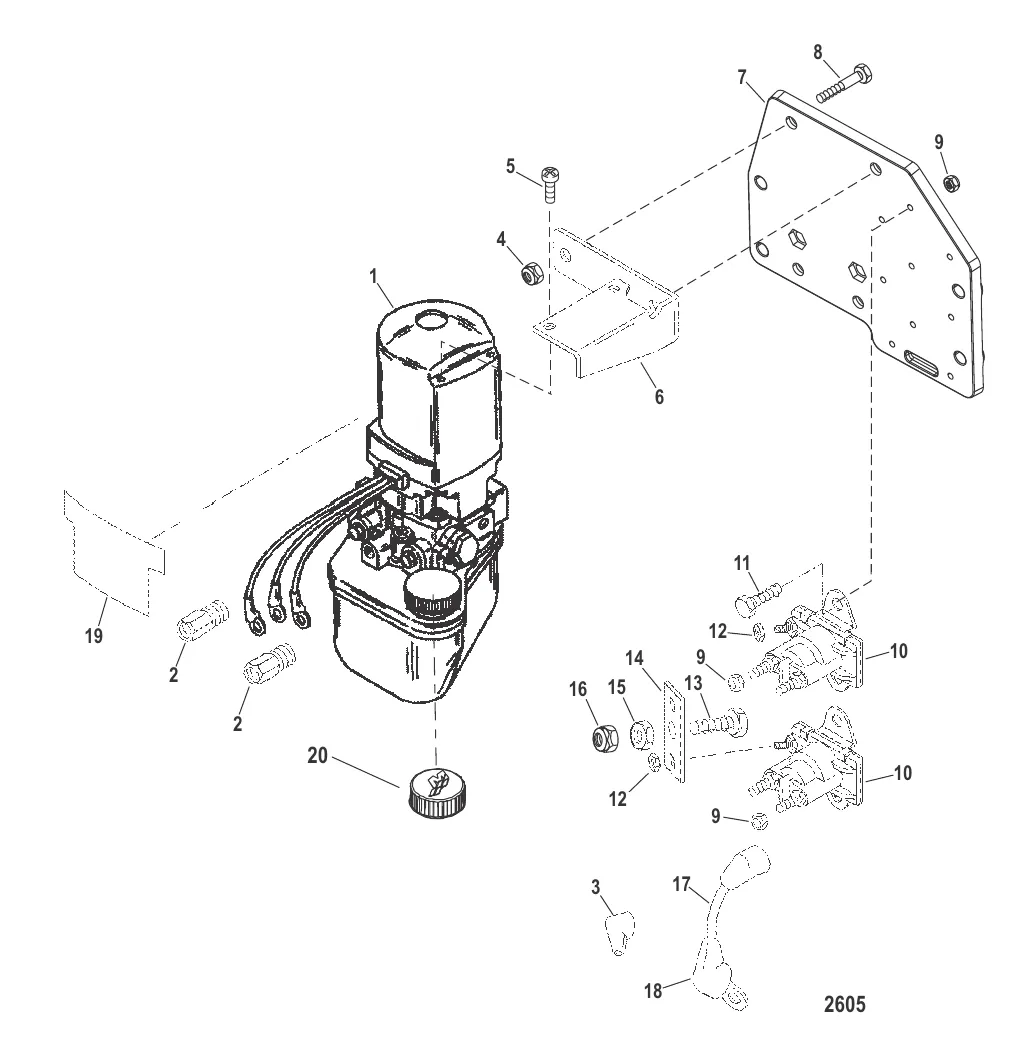 8
7
9
5
4
1
6
19
2
2
11
12
10
14
9
16
15
13
12
10
20
9
3
17
18
2605