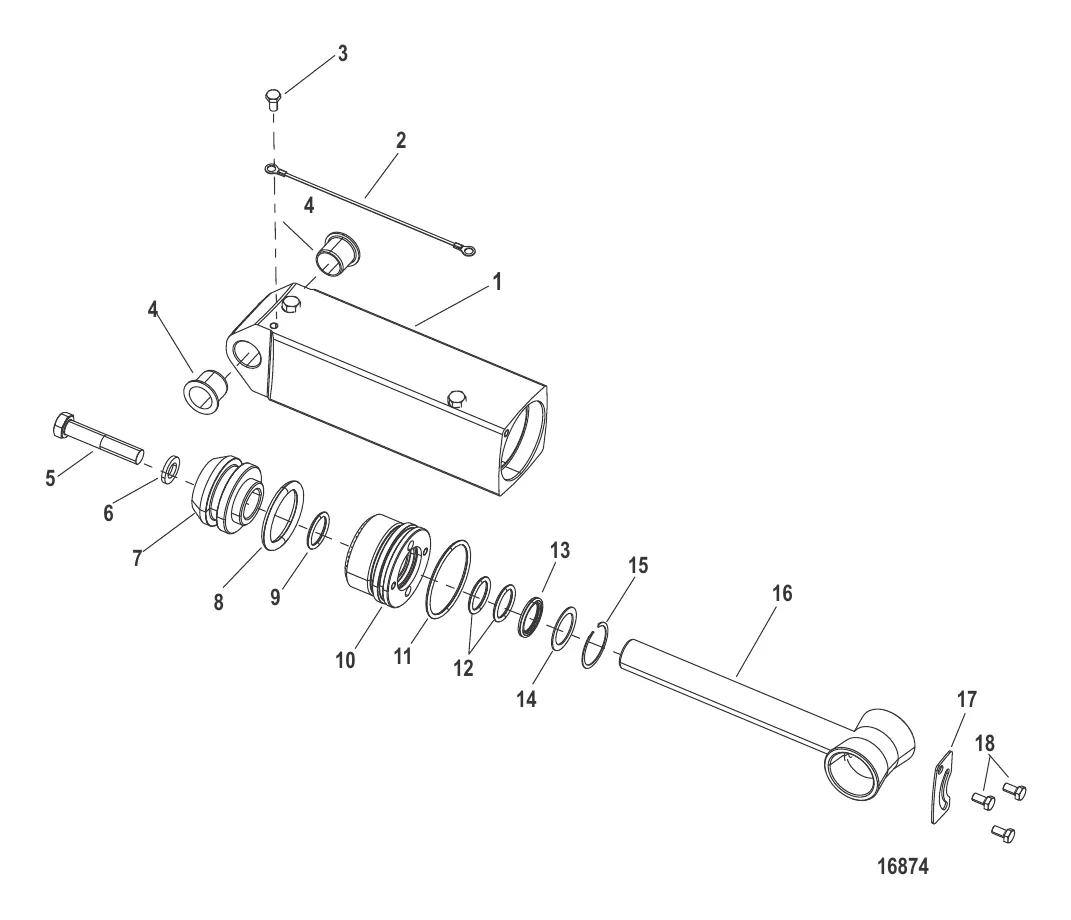 3
2
4
1
4
5
6
7
8
9
10
11
12
13
14
15
16
17
18
16874