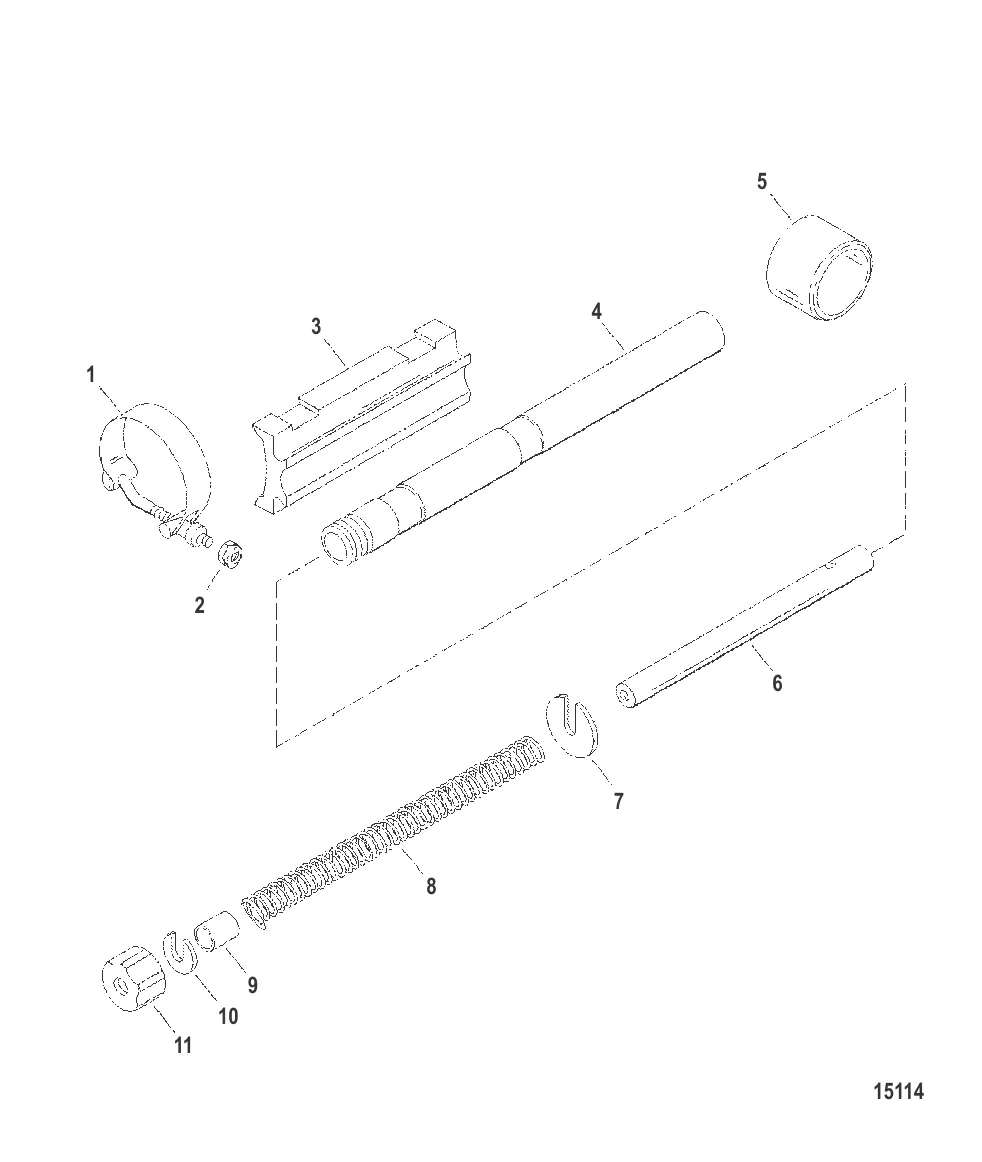 5

3

4

1

2

6

7

8

9

10

11

15114