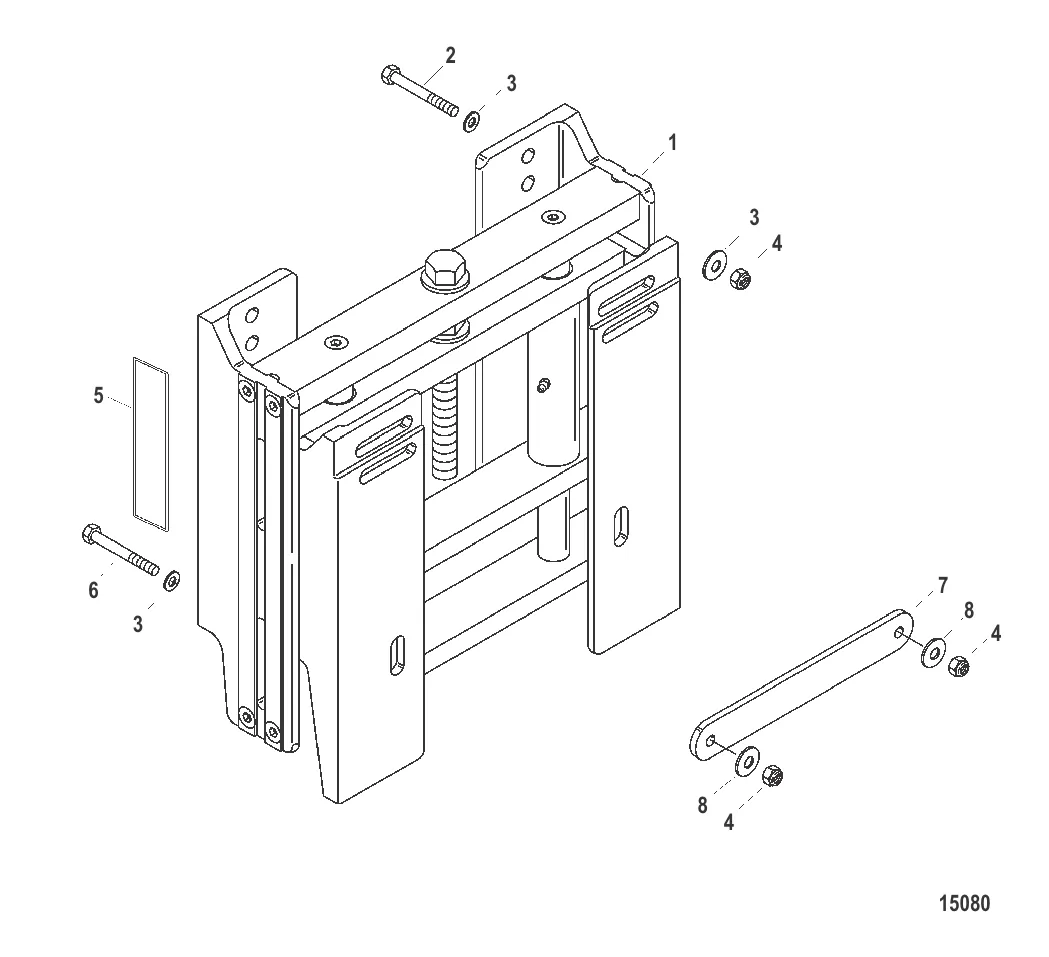 2
3
1
3
4
5
6
3
7
8
4
8
4
15080