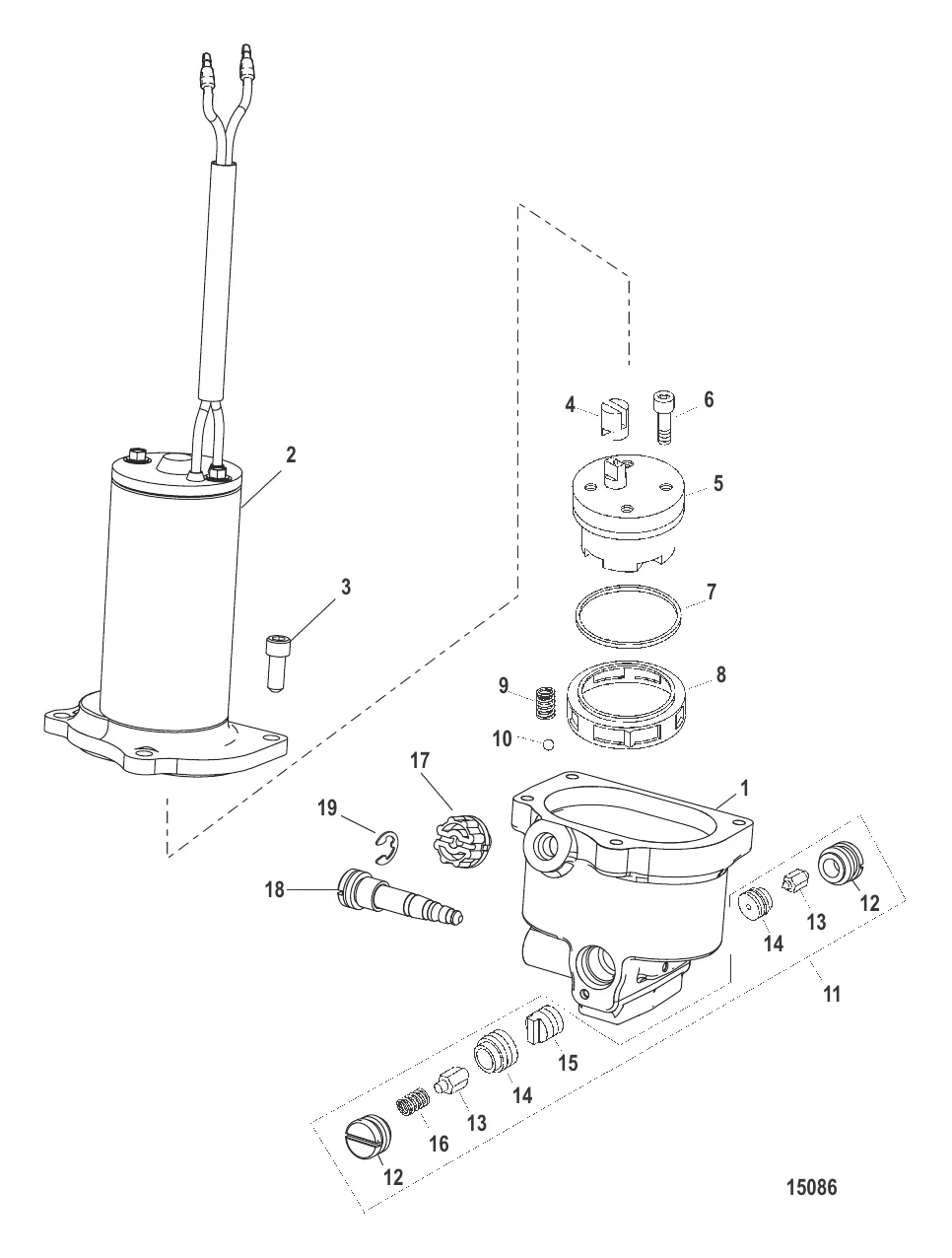 4
6
2
5
3
7
9
8
10
17
1
19
18
12
13
14
11
15
14
13
16
12
15086