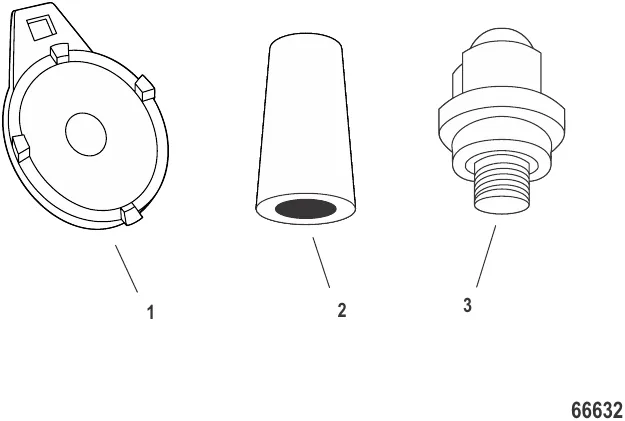 1
2
3
66632