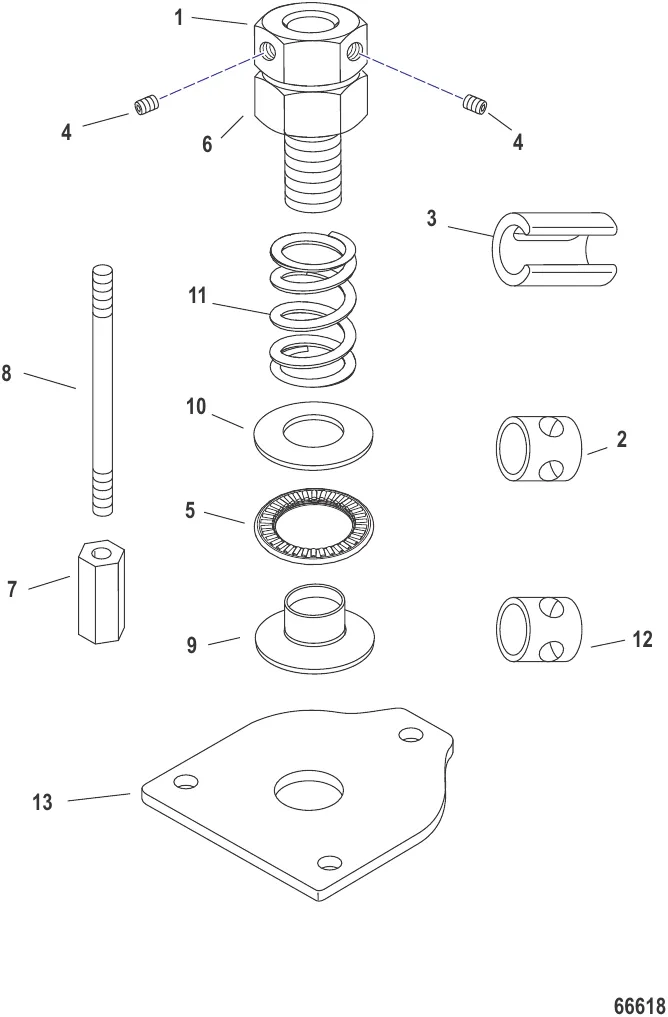 1
4
6
4
3
11
8
10
2
5
7
9
12
13
66618