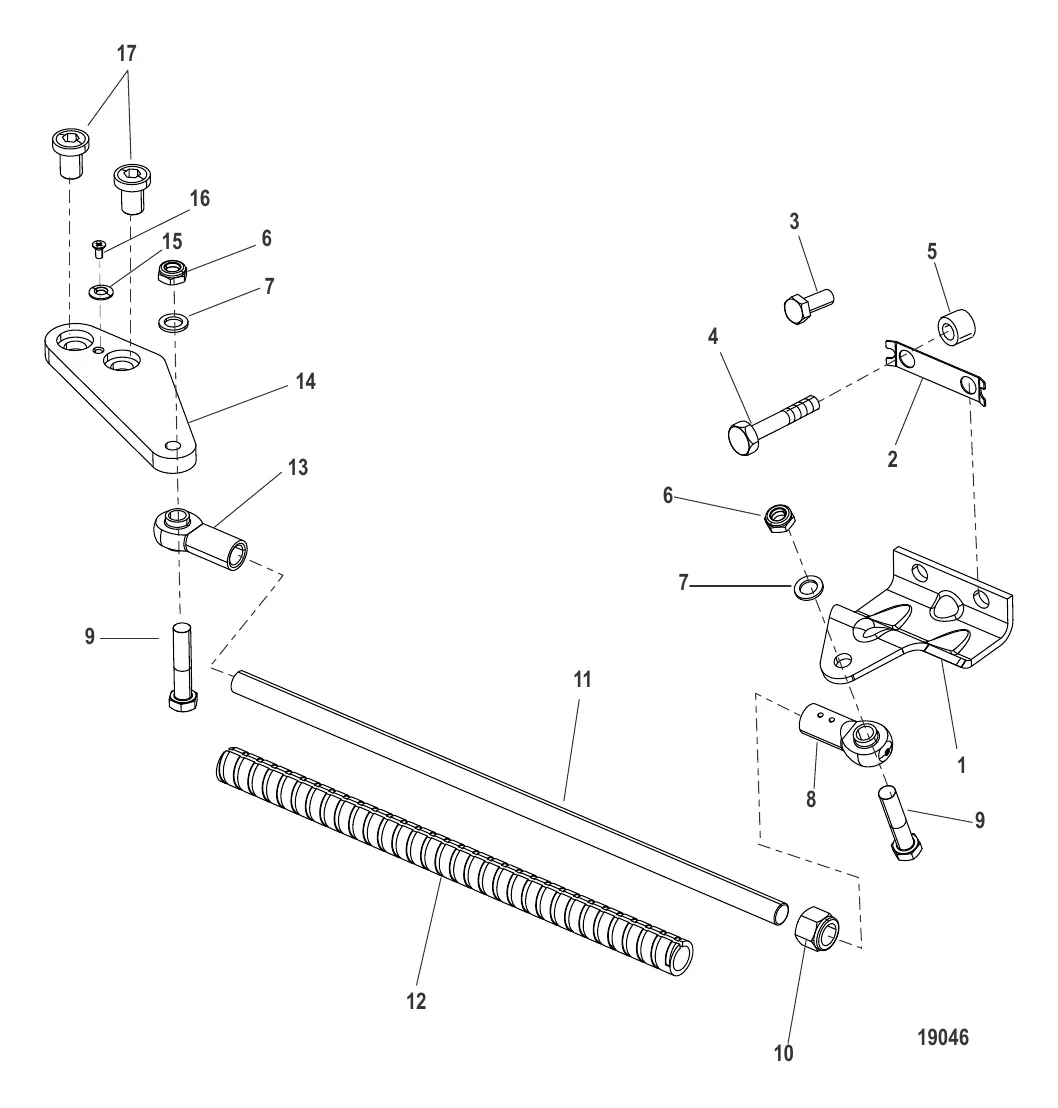 17
16
15
6
7
14
13
9
3
5
4
2
6
7
1
8
9
11
12
10
19046