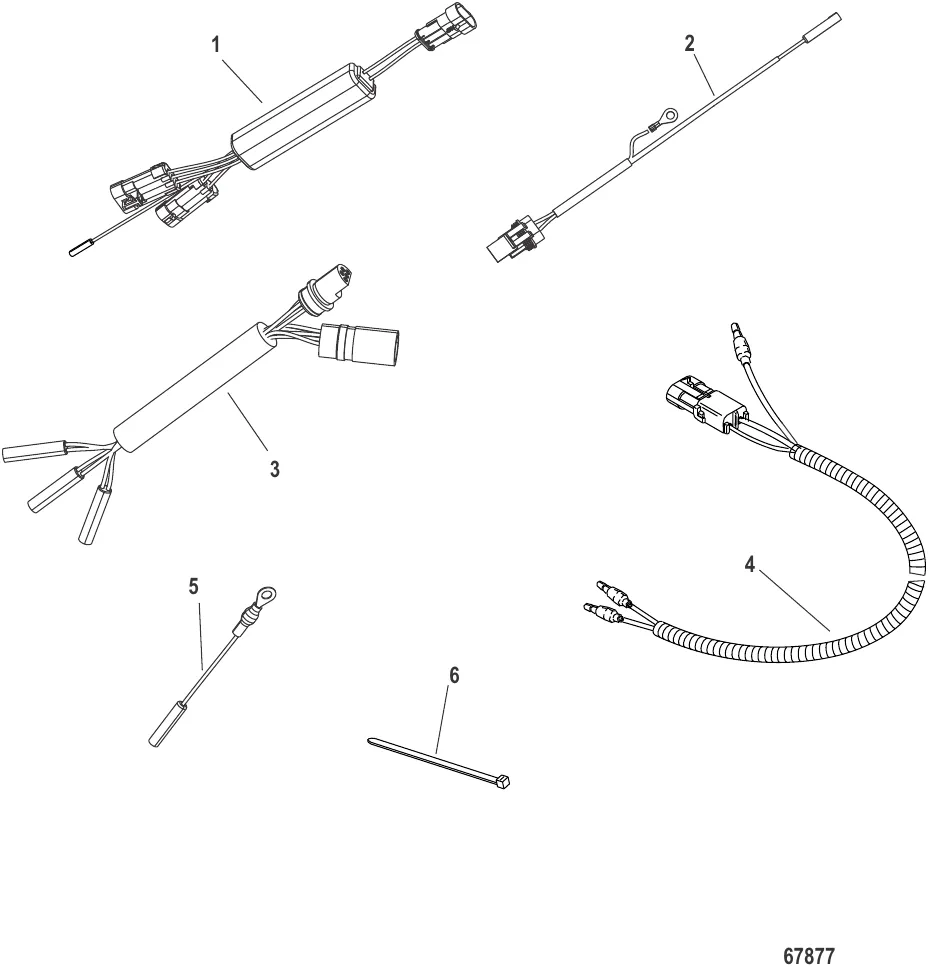 1
2
3
4
5
6
67877