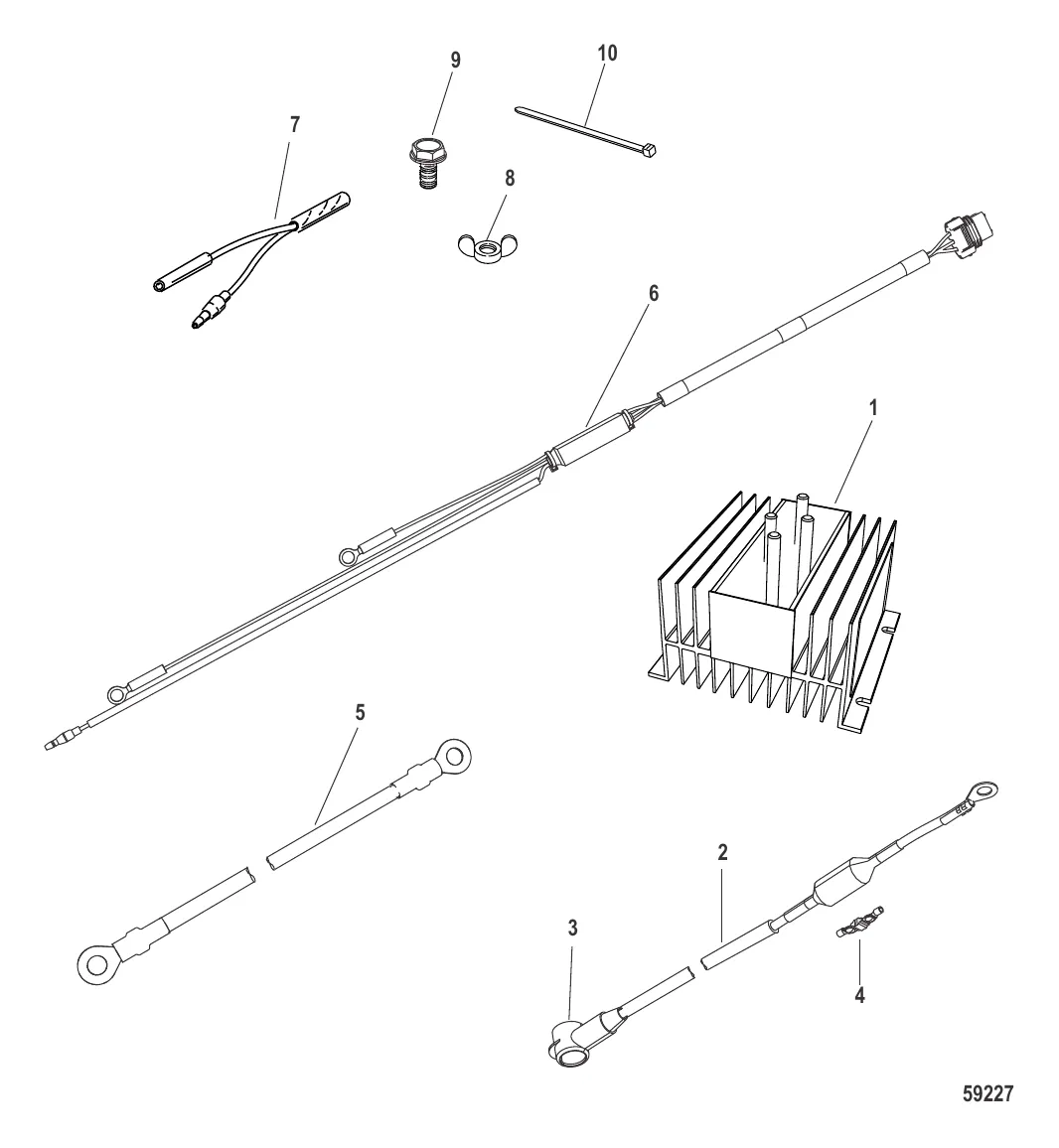 9
10
7
8
6
1
5
2
3
4
59227