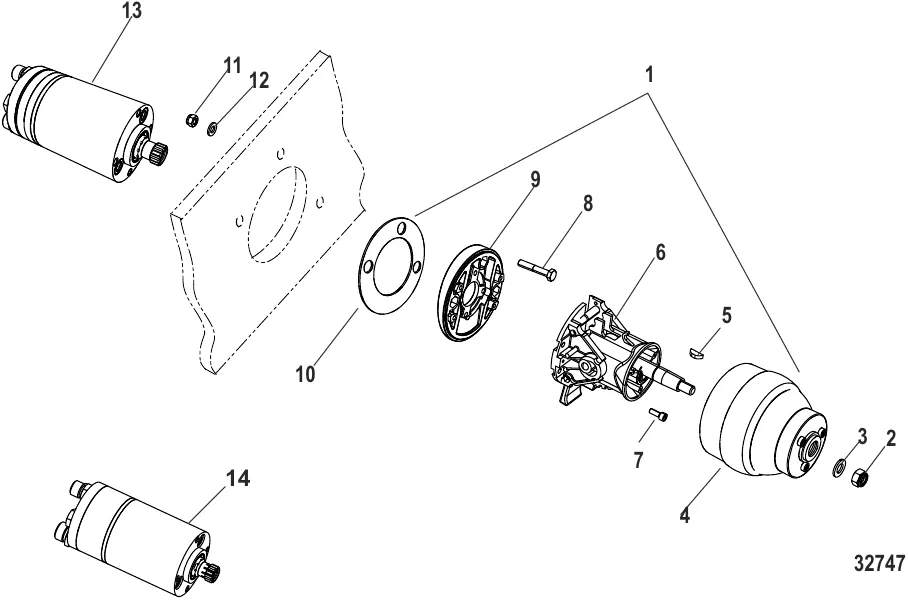 13
11
12
1
9
8
6
5
10
7
3
2
4
14
32747