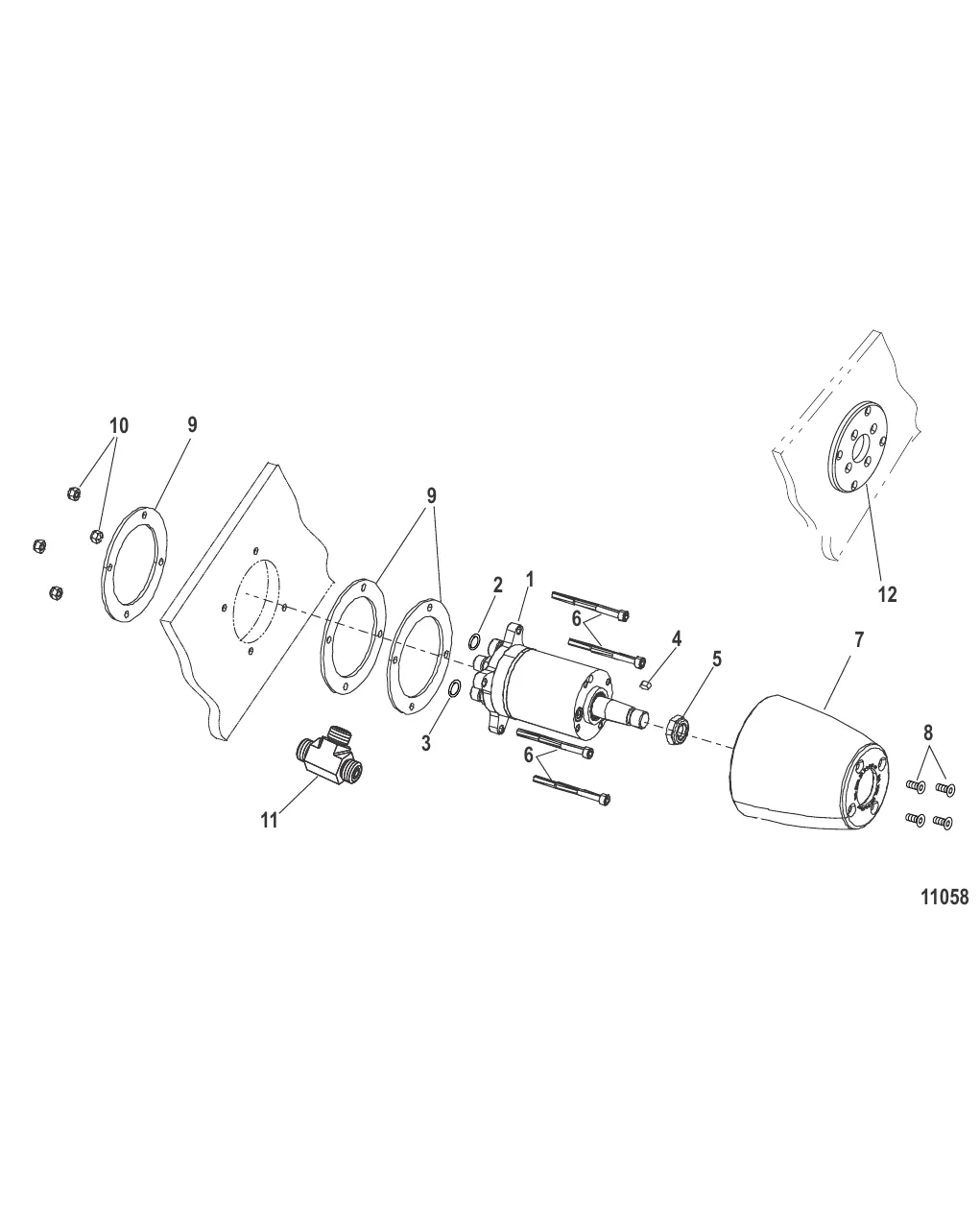 10
9
9
2
1
6
4
5
7
12
3
6
8
11
11058