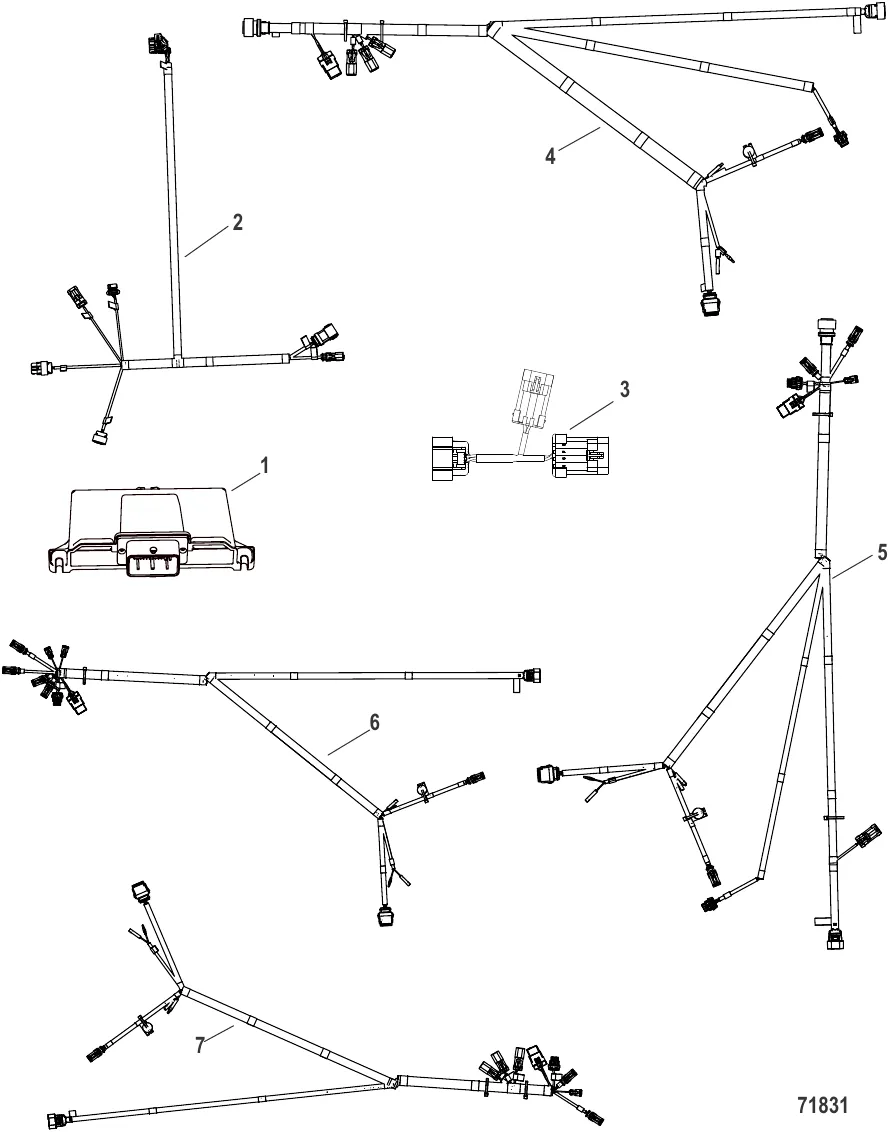 4

2

3

1

5

6

7

71831