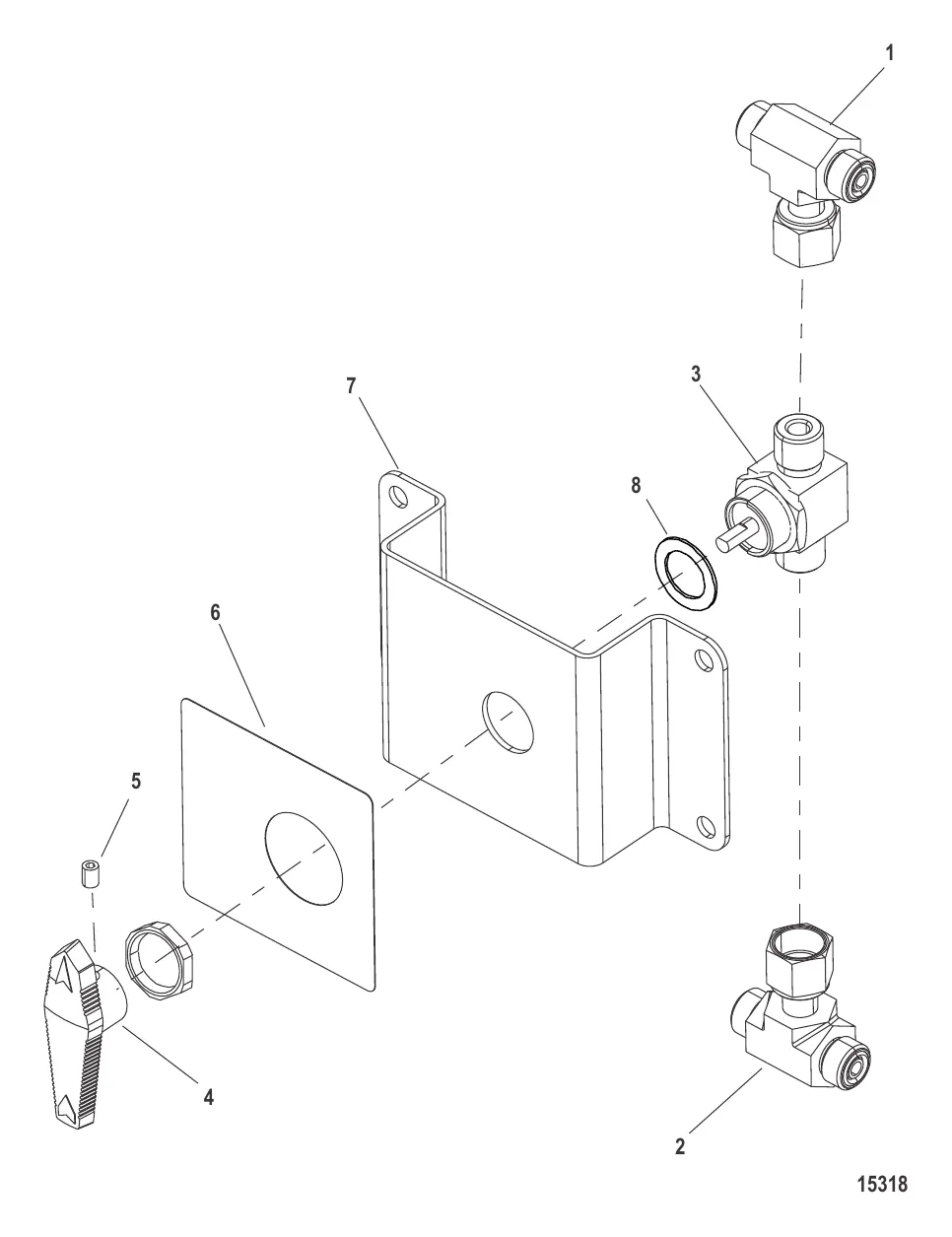 1
3
7
8
6
5
4
2
15318