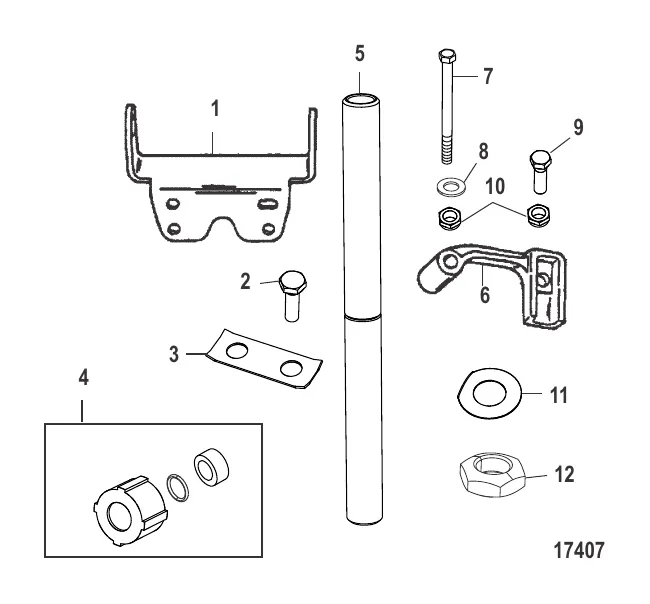 5
7
1
9
8
10
2
6
3
4
11
12
17407