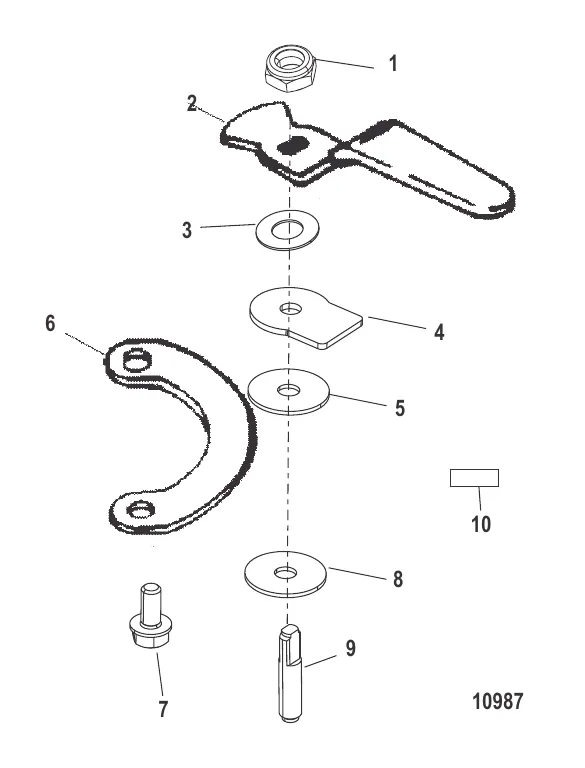 1
2
3
4
6
5
10
8
9
7
10987