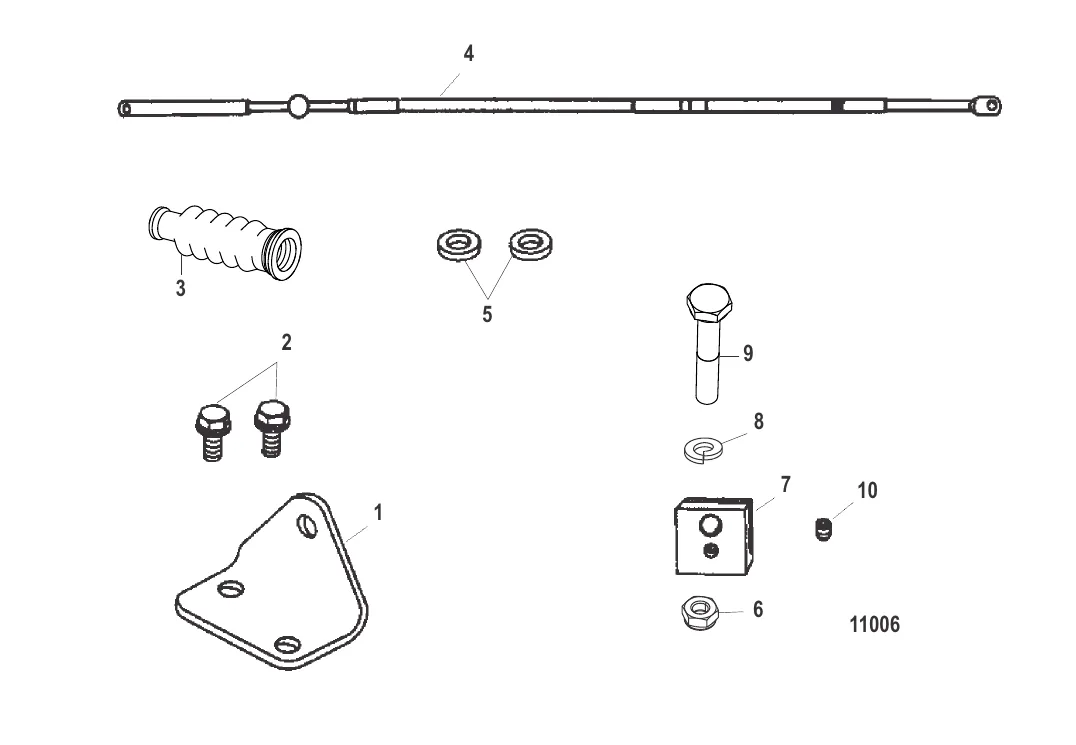 4

3

5

2

9

8

1

7

10

6

11006