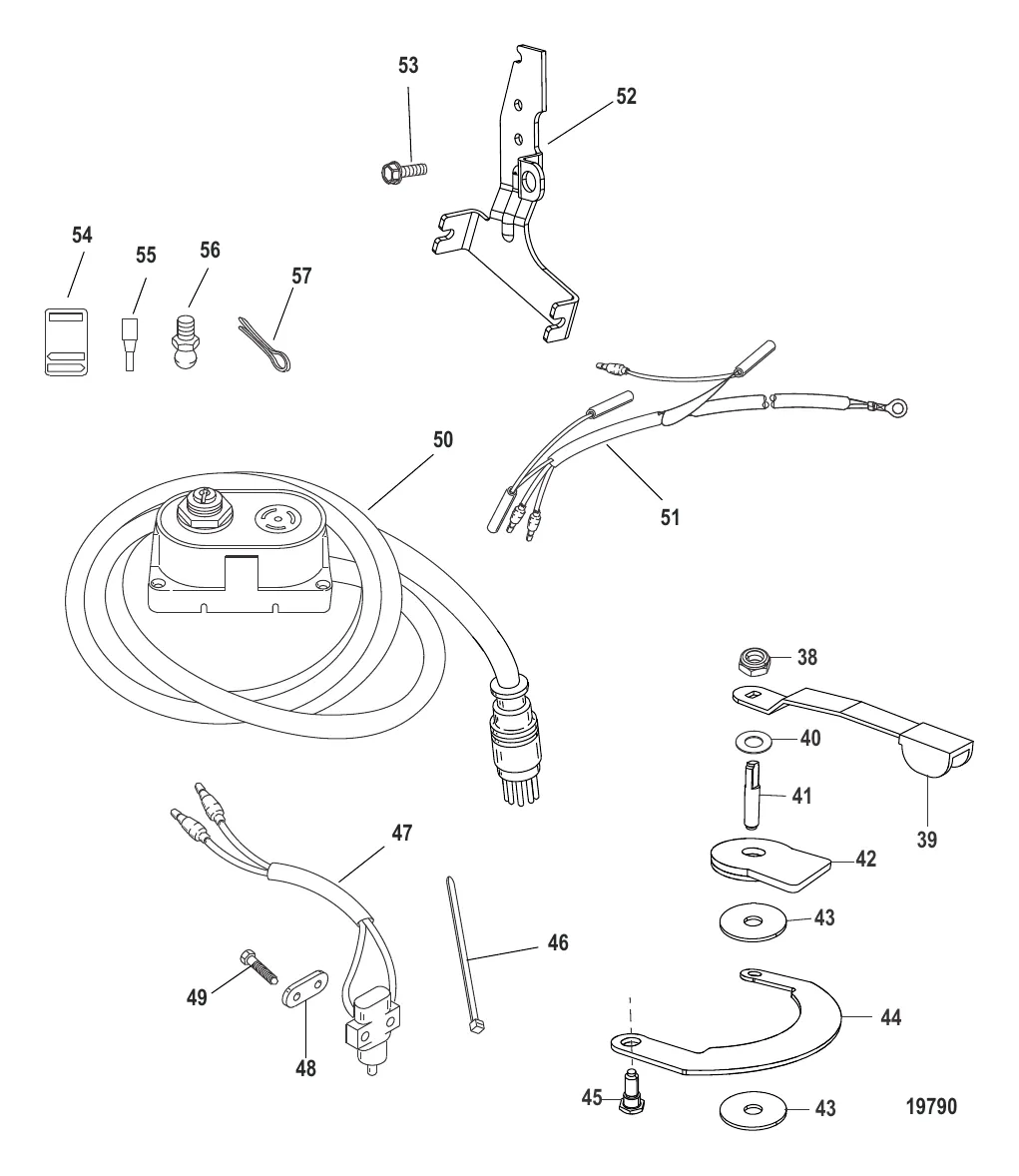 53
52
54
55
56
57
50
51
38
40
41
39
42
43
47
46
49
48
44
45
43
19790