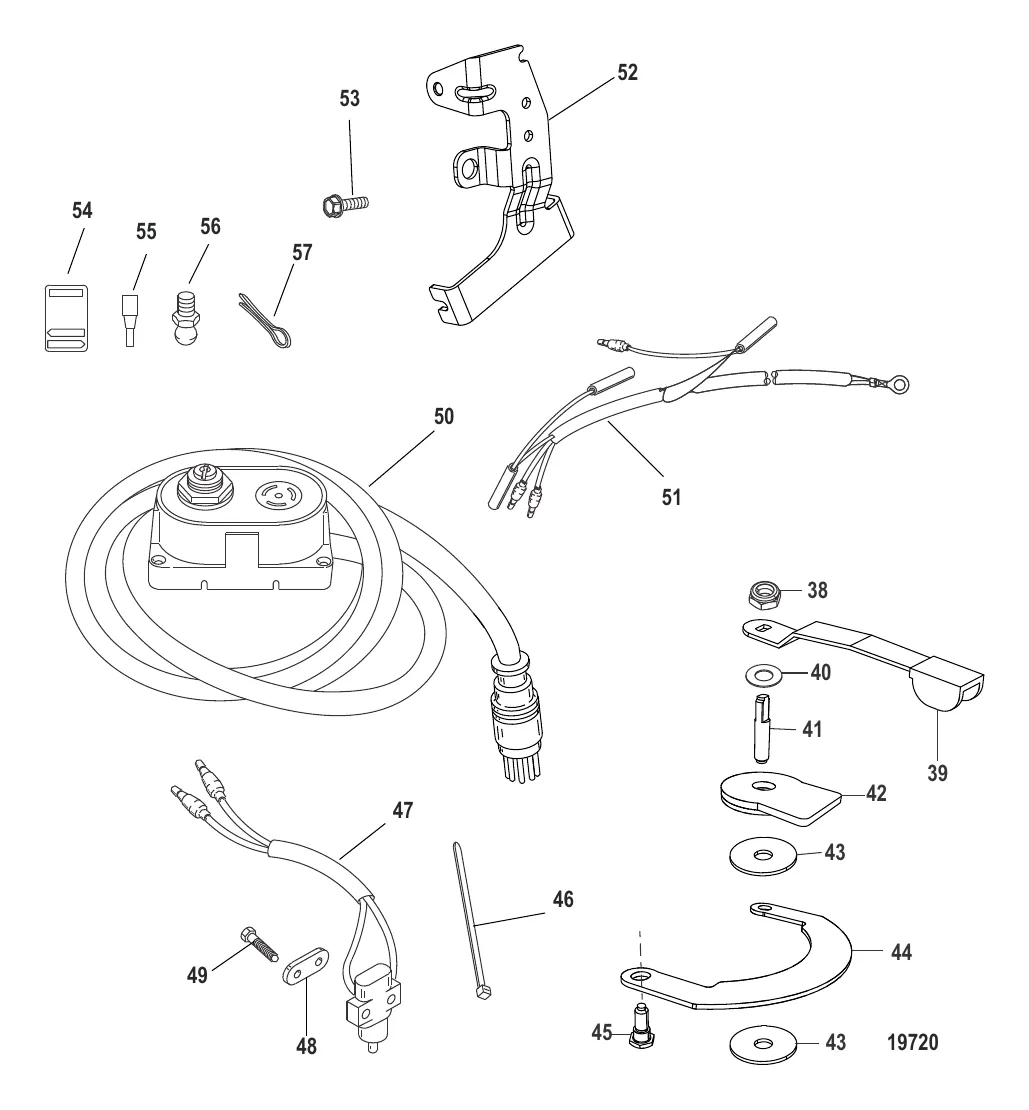 52
53
54
55
56
57
50
51
38
40
41
39
42
43
47
46
44
49
48
45
43
19720