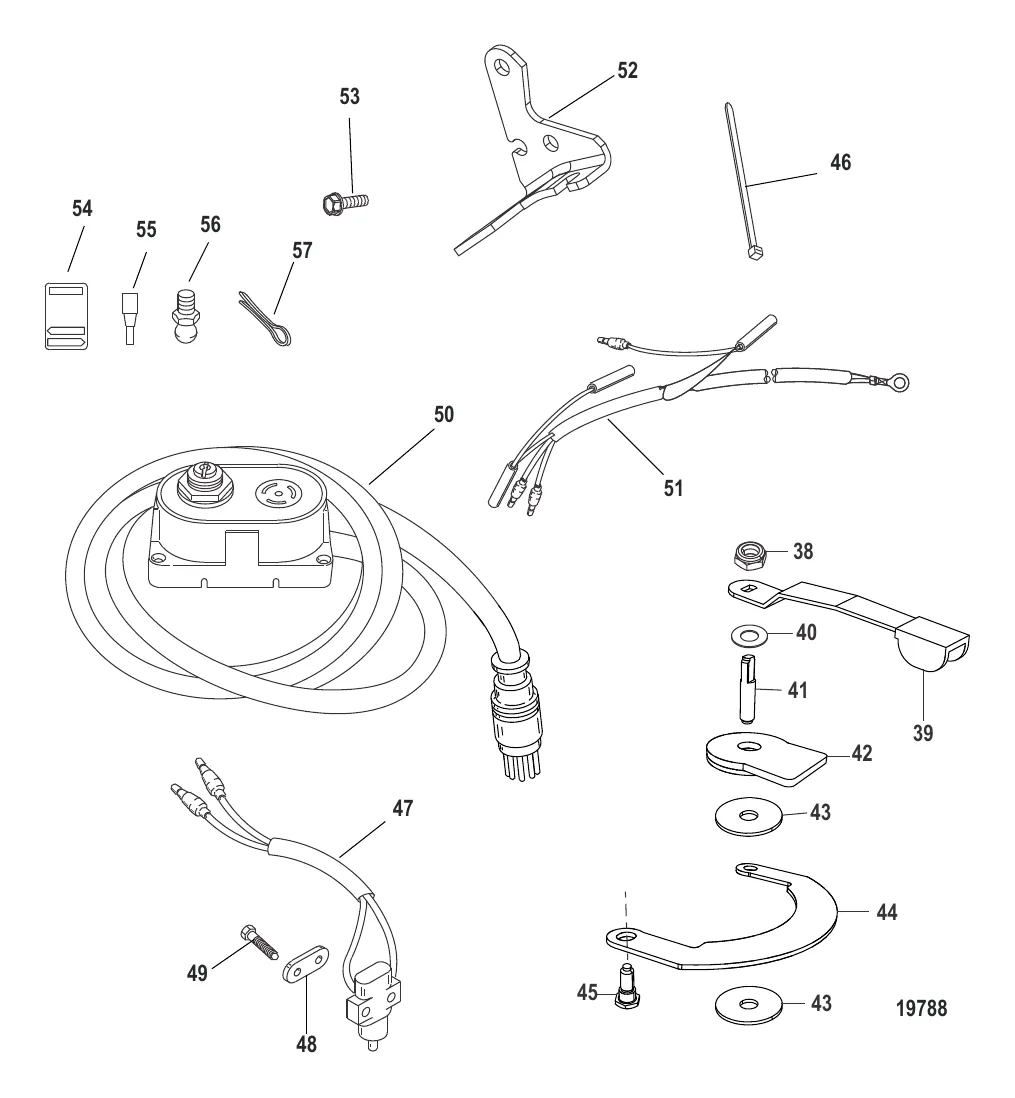 53
52
46
54
55
56
57
50
51
38
40
41
39
42
43
47
44
49
48
45
43
19788