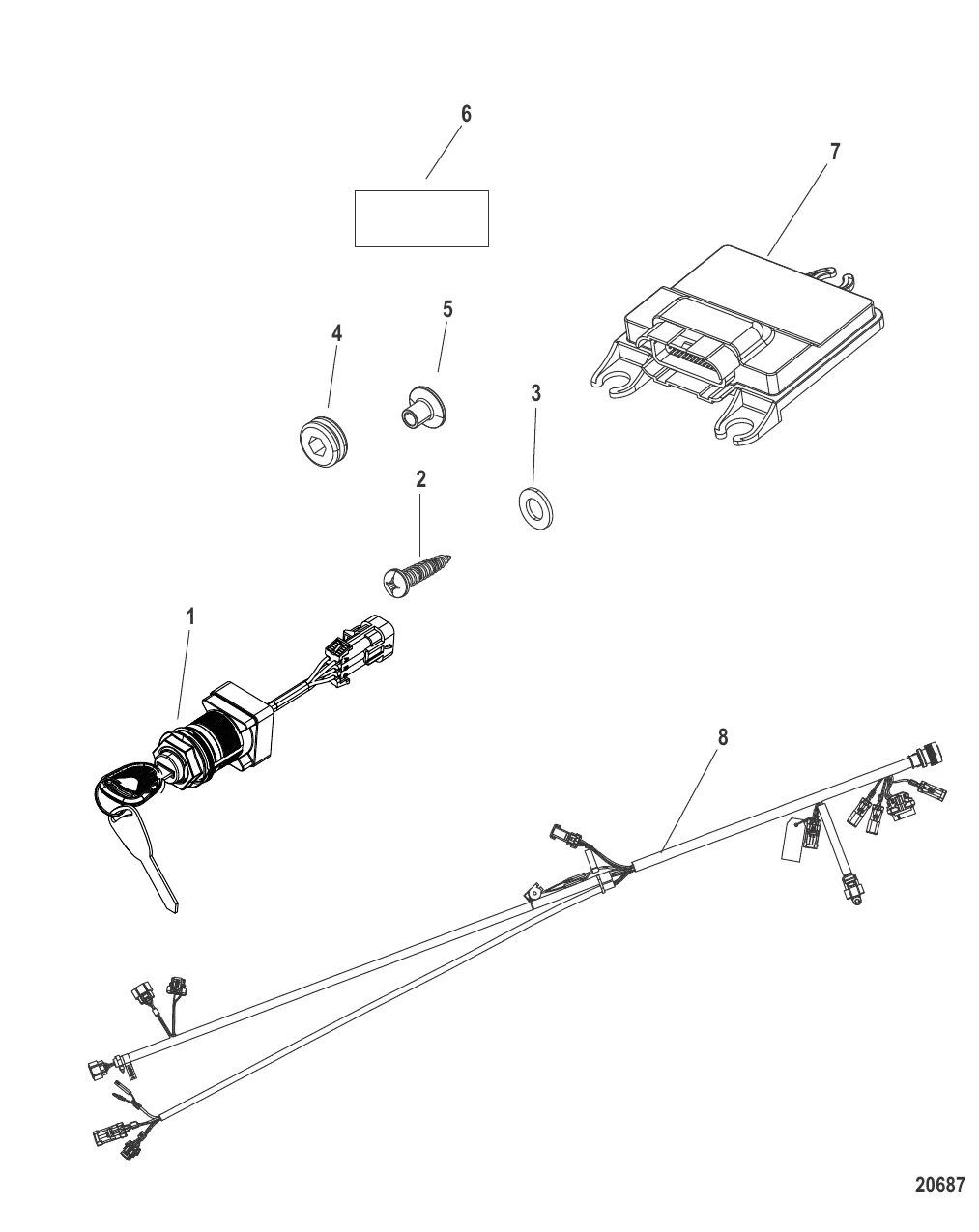 6

7

5

4

3

2

1

8

20687