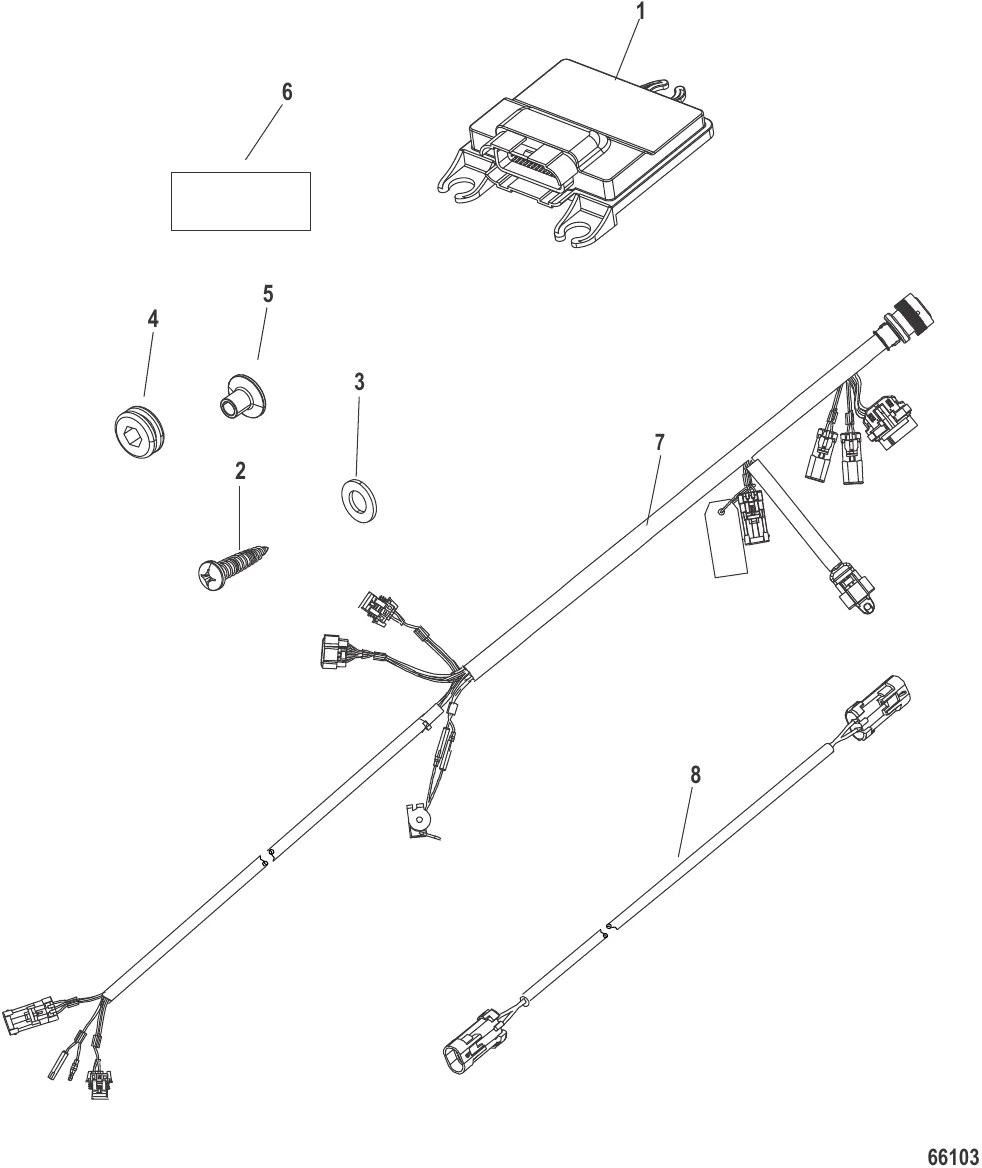 1
6
5
4
3
2
7
8
66103