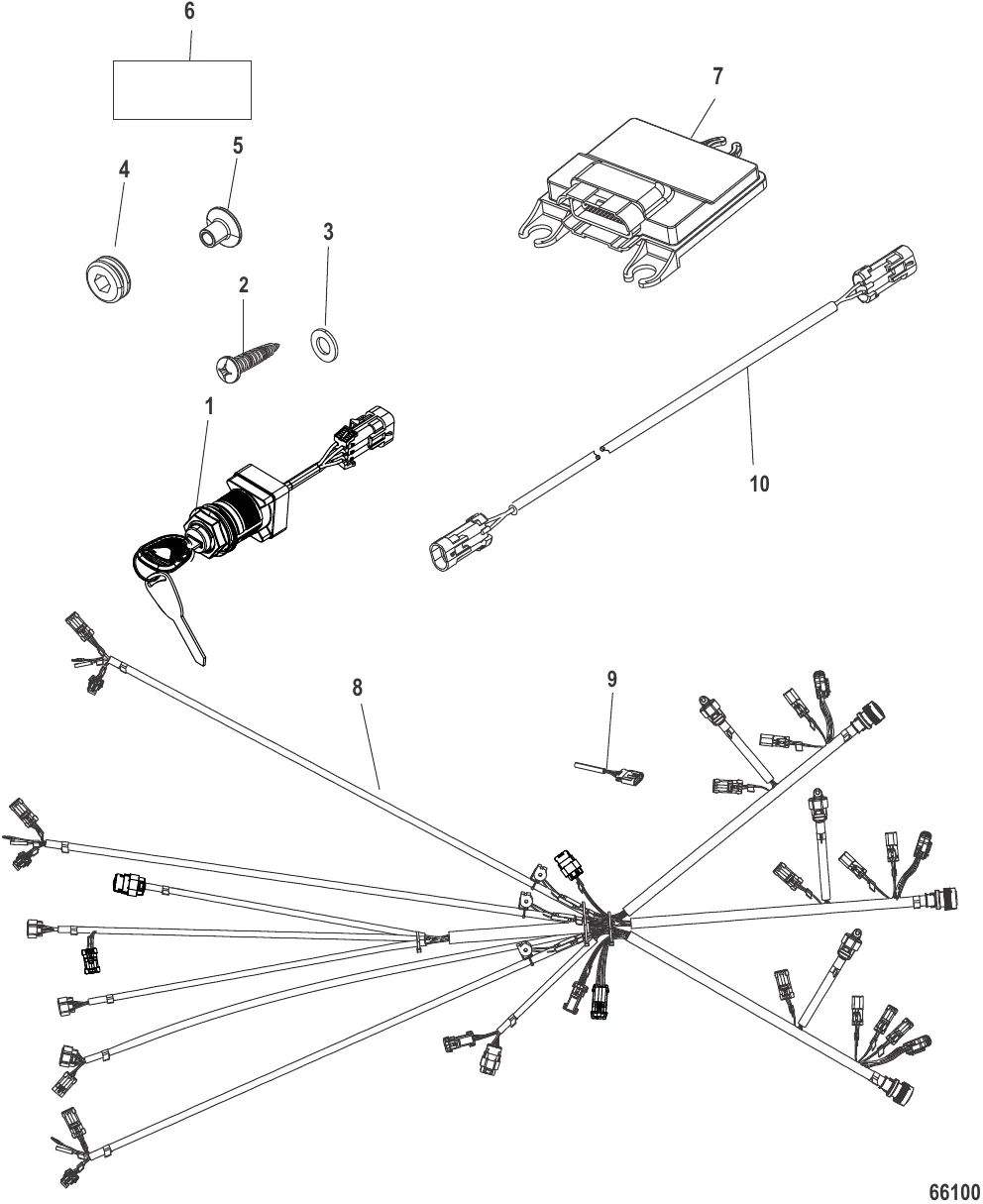 6
7
5
4
3
2
1
10
8
9
66100