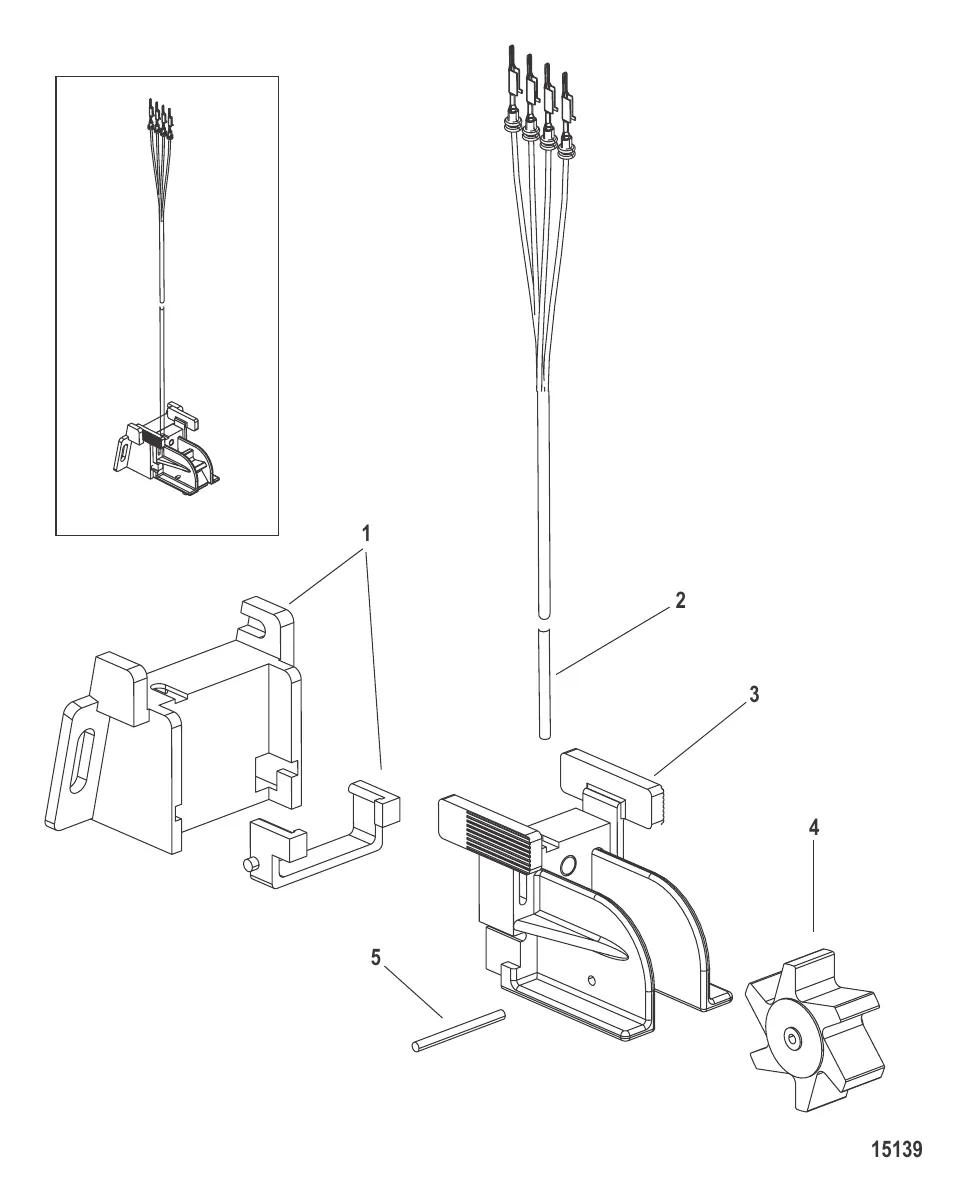 1
2
3
4
5
15139