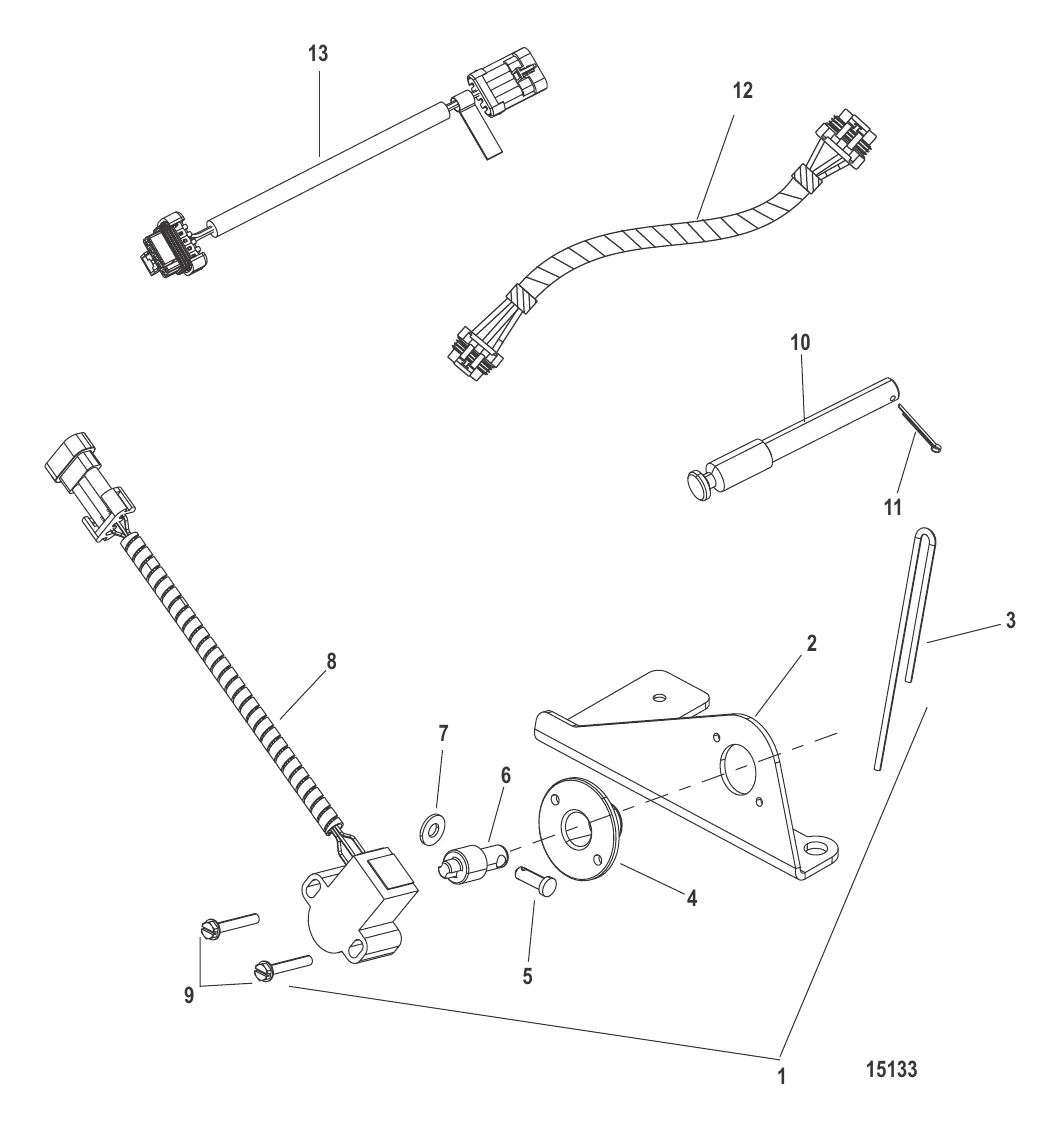 13
12
10
11
3
2
8
7
6
4
5
9
1
15133