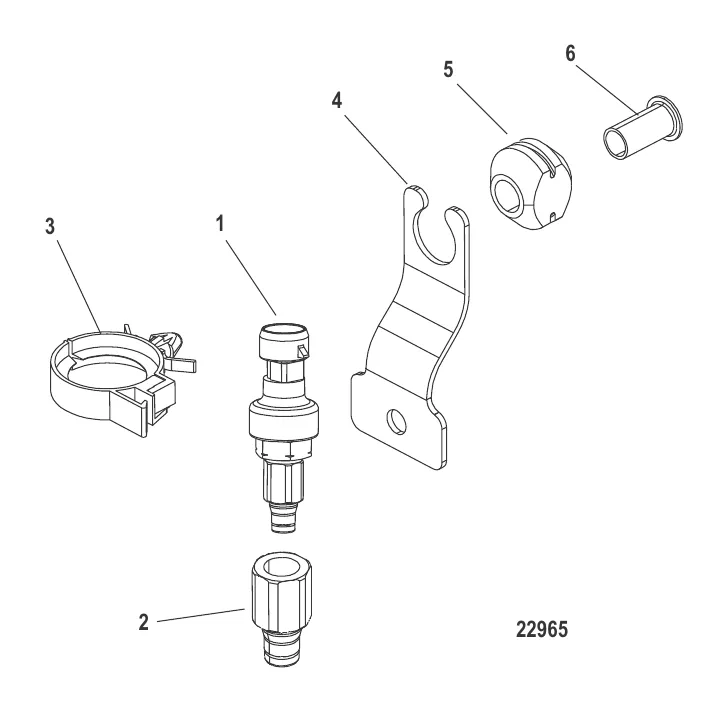 6
5
4
3
1
2
22965