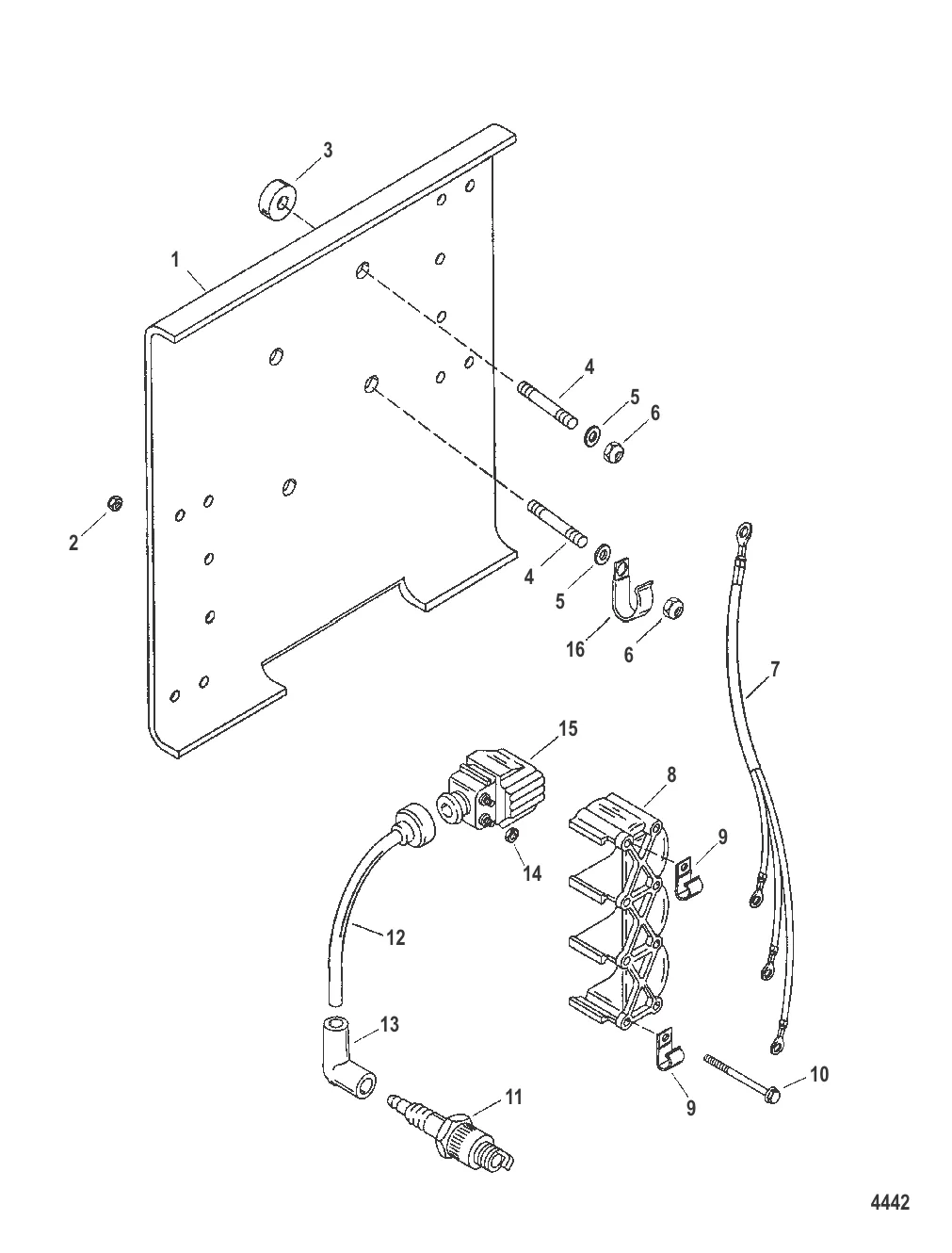 3
1
4
5
6
2
4
5
16
6
7
15
8
9
14
12
13
11
9
10
4442