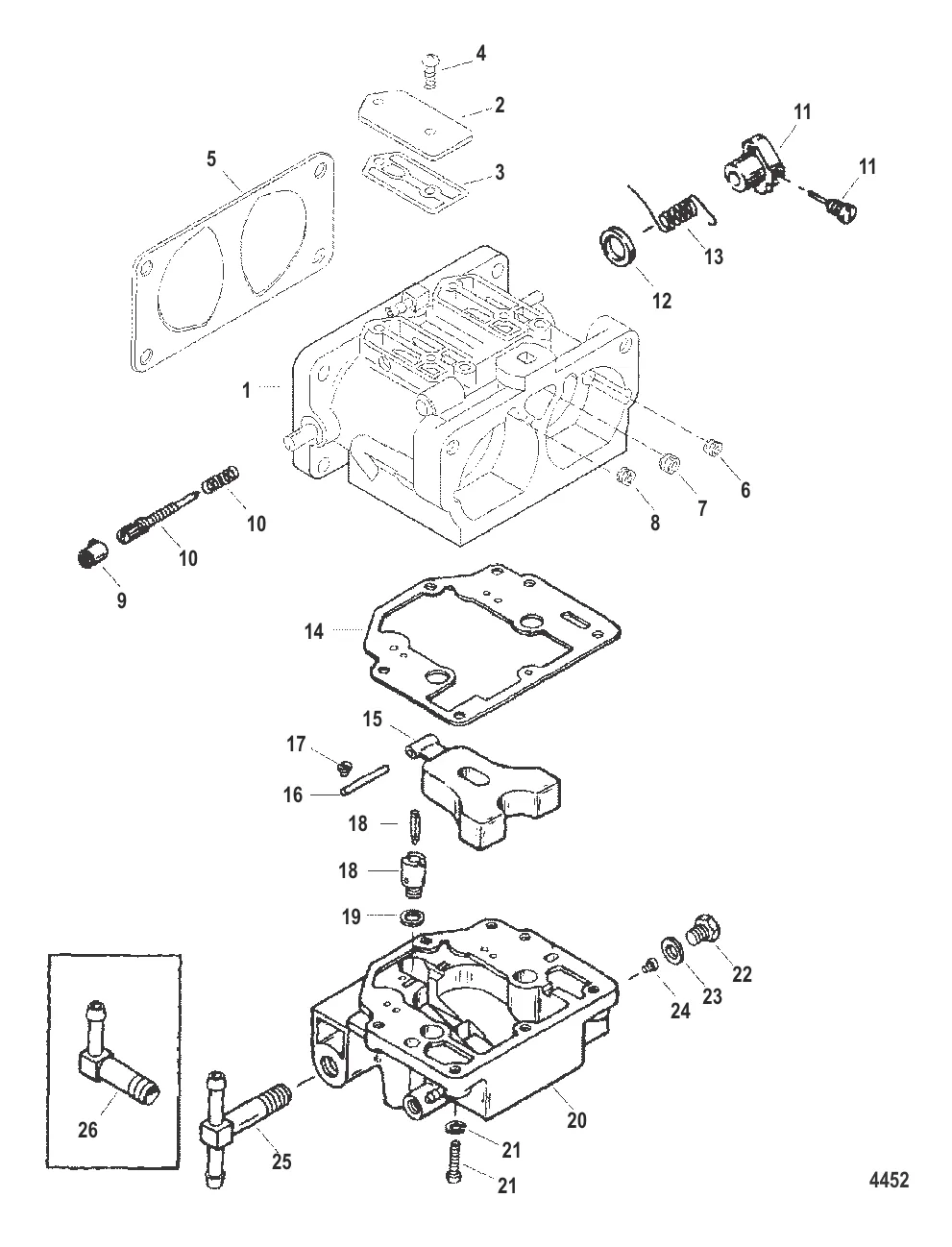 4
2
3
5
11
11
13
12
1
6
7
8
10
10
9
14
15
17
16
18
18
19
22
23
24
26
25
20
21
21
4452