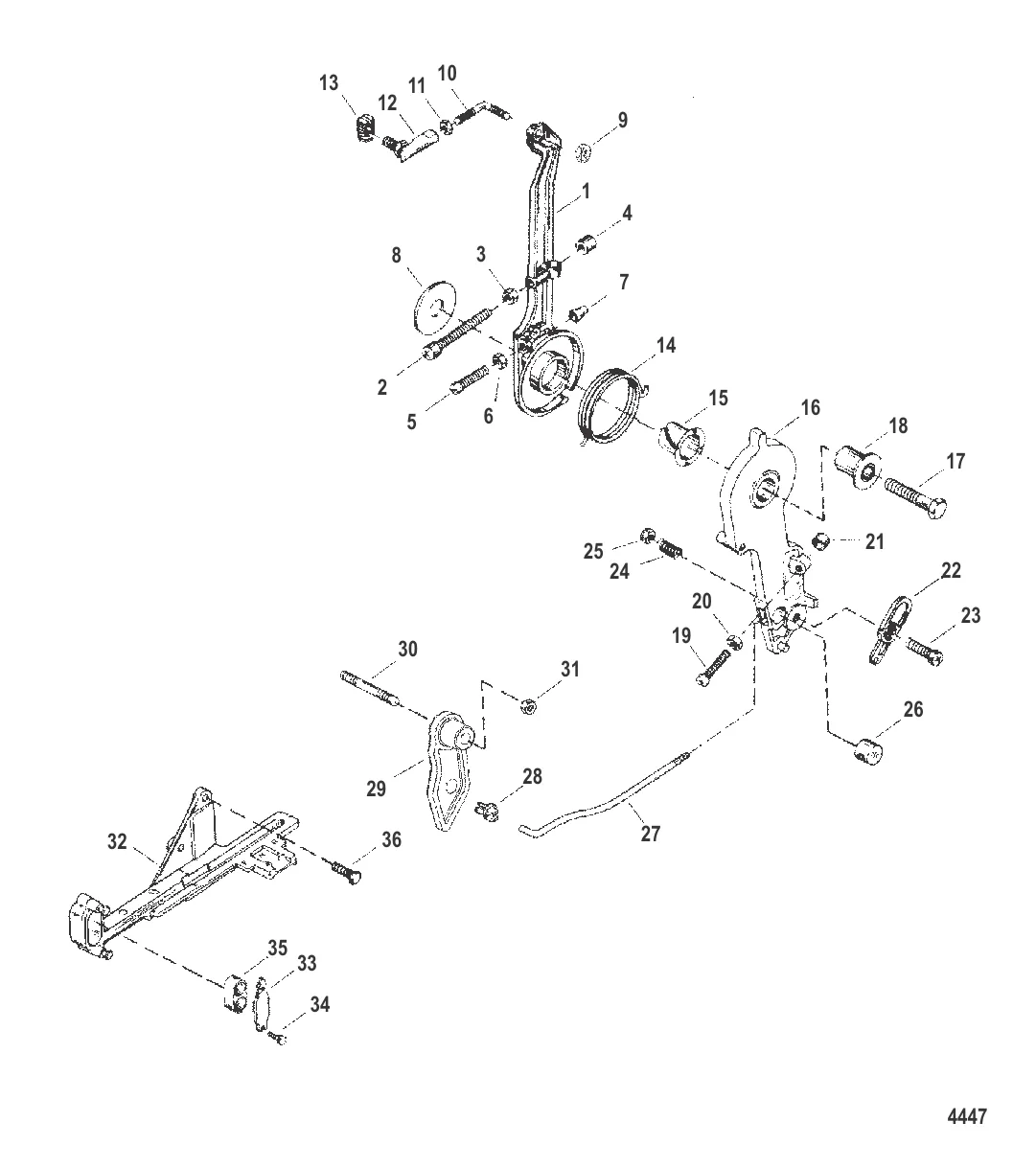 13
12
11
10
9
1
4
8
3
7
2
5
6
14
15
16
18
17
25
24
21
22
20
19
23
30
31
26
29
28
27
32
36
35
33
34
4447