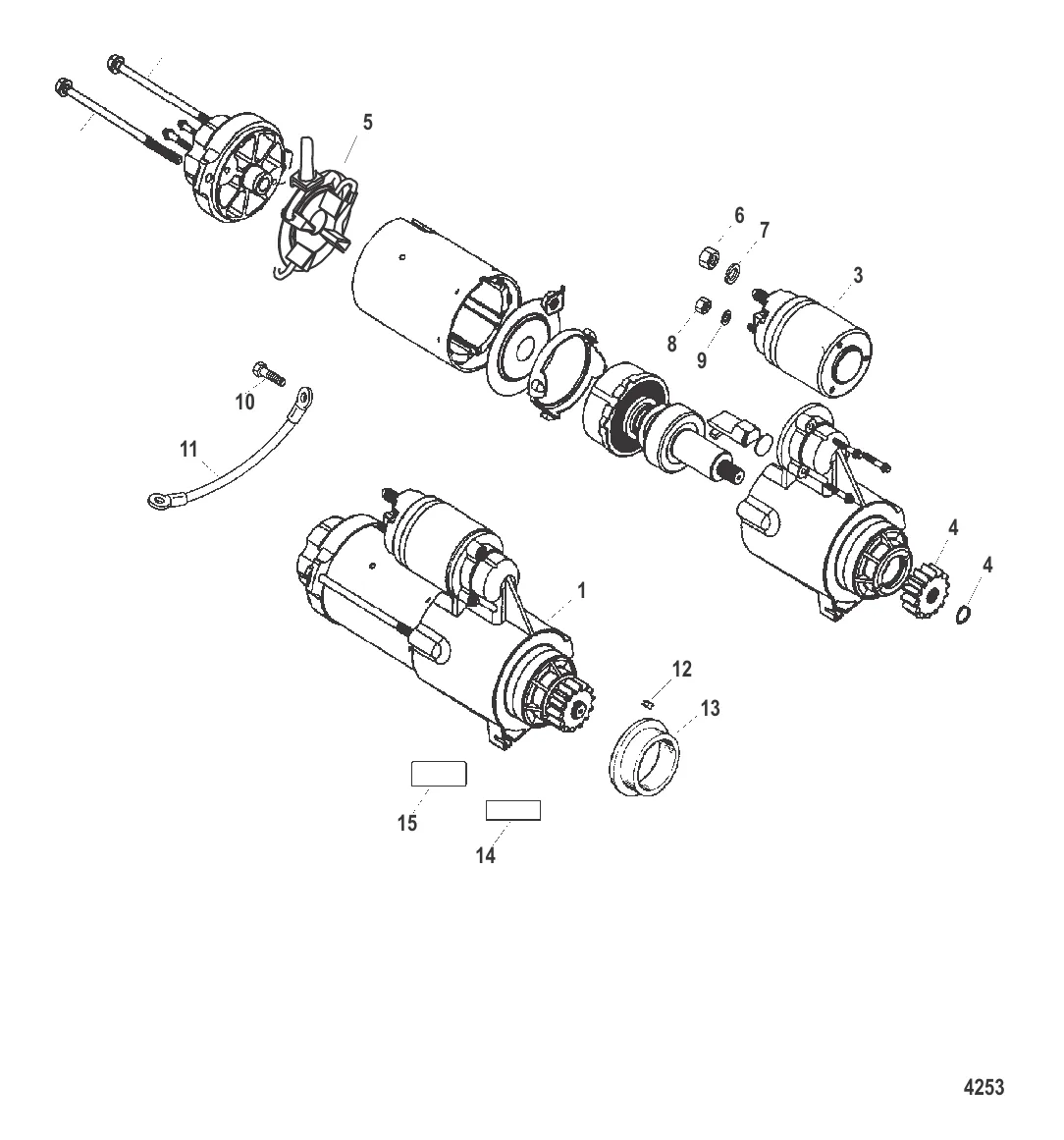 5
6
7
3
8
9
10
11
4
4
1
12
13
15
14
4253