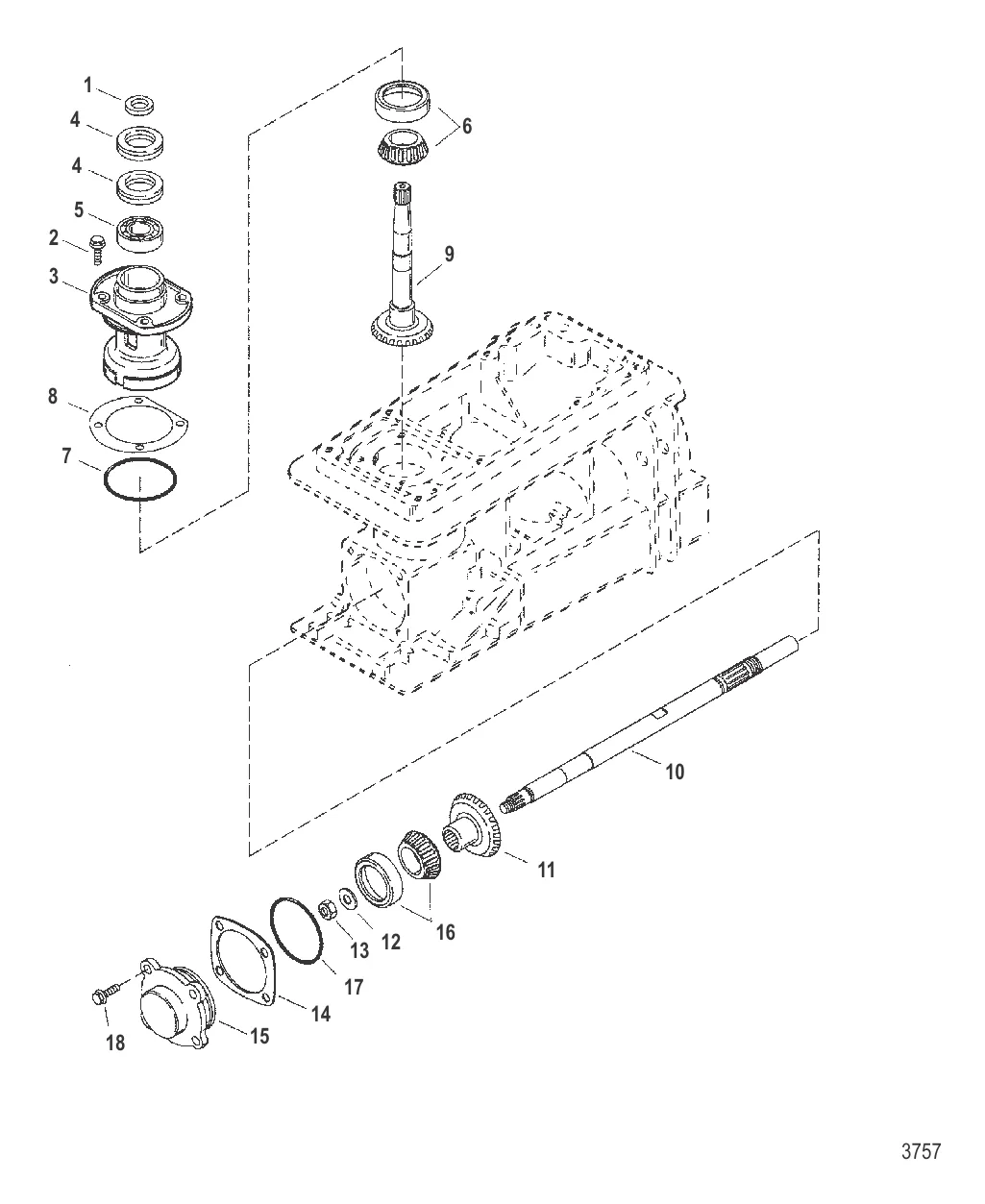 1
4
4
5
2
3
8
7
6
9
10
11
16
12
13
17
14
15
18
3757