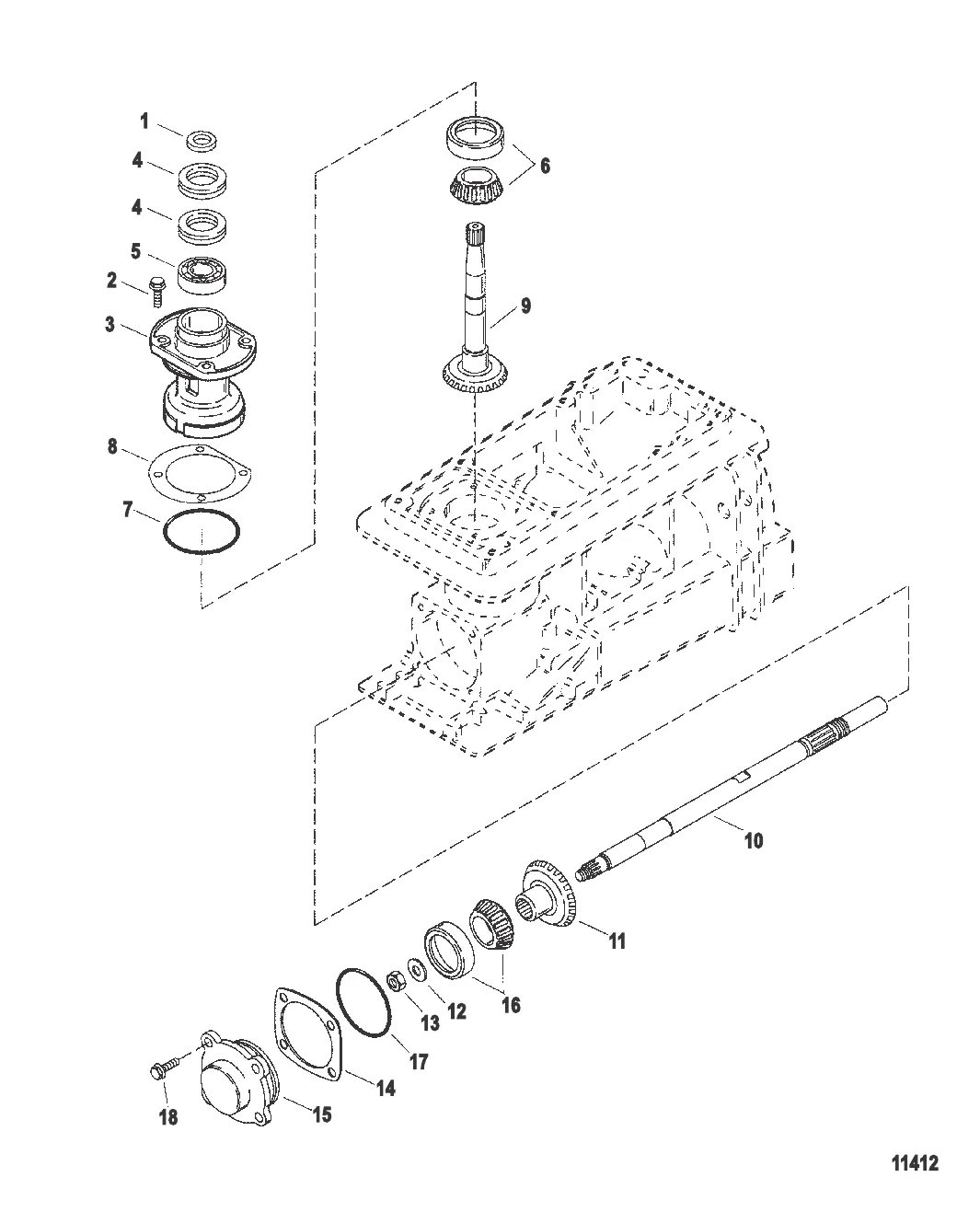 1
4
4
5
2
3
8
7
6
9
10
11
16
12
13
17
14
15
18
11412