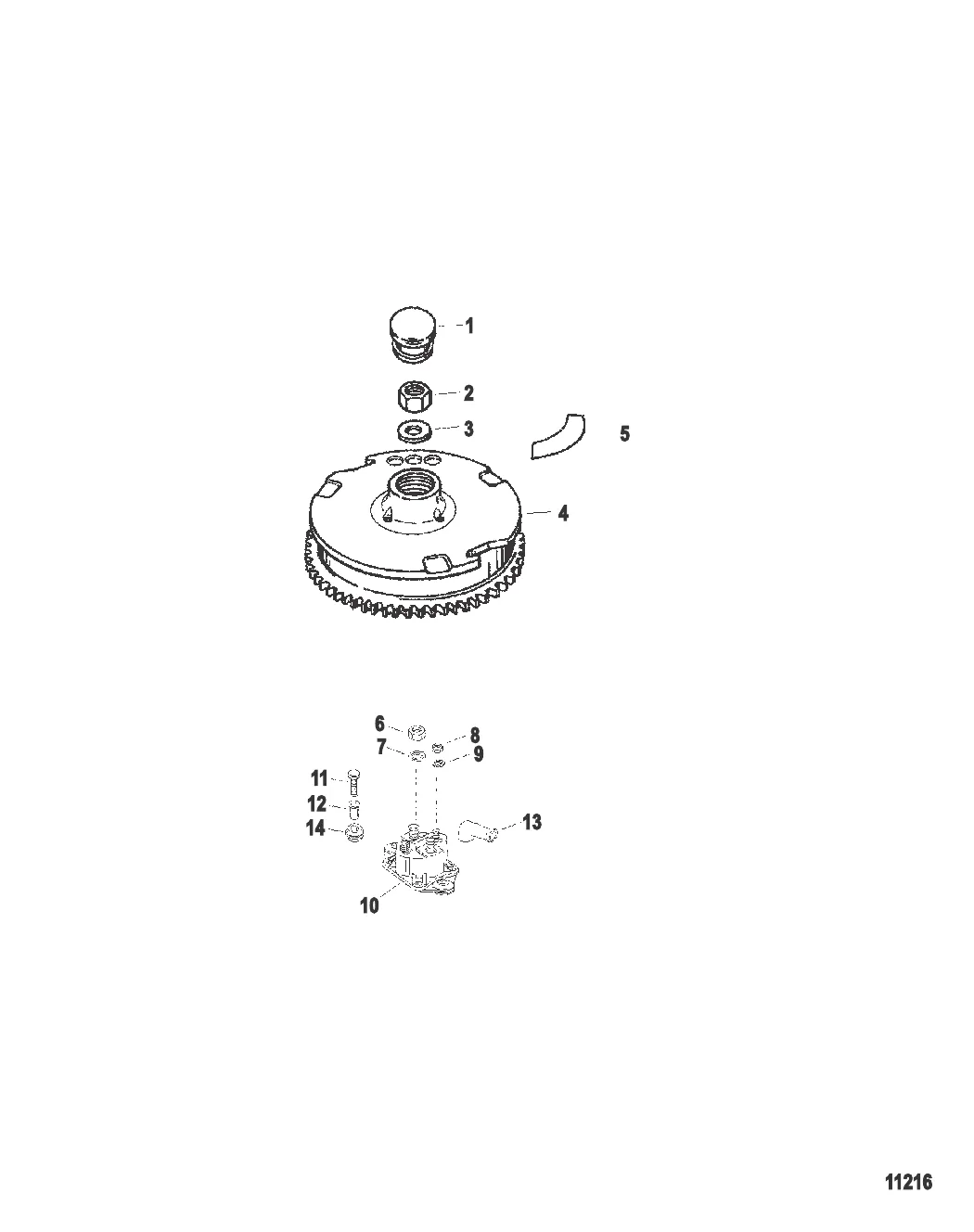 1
2
3
5
4
6
8
7
9
11
12
14
13
10
11216