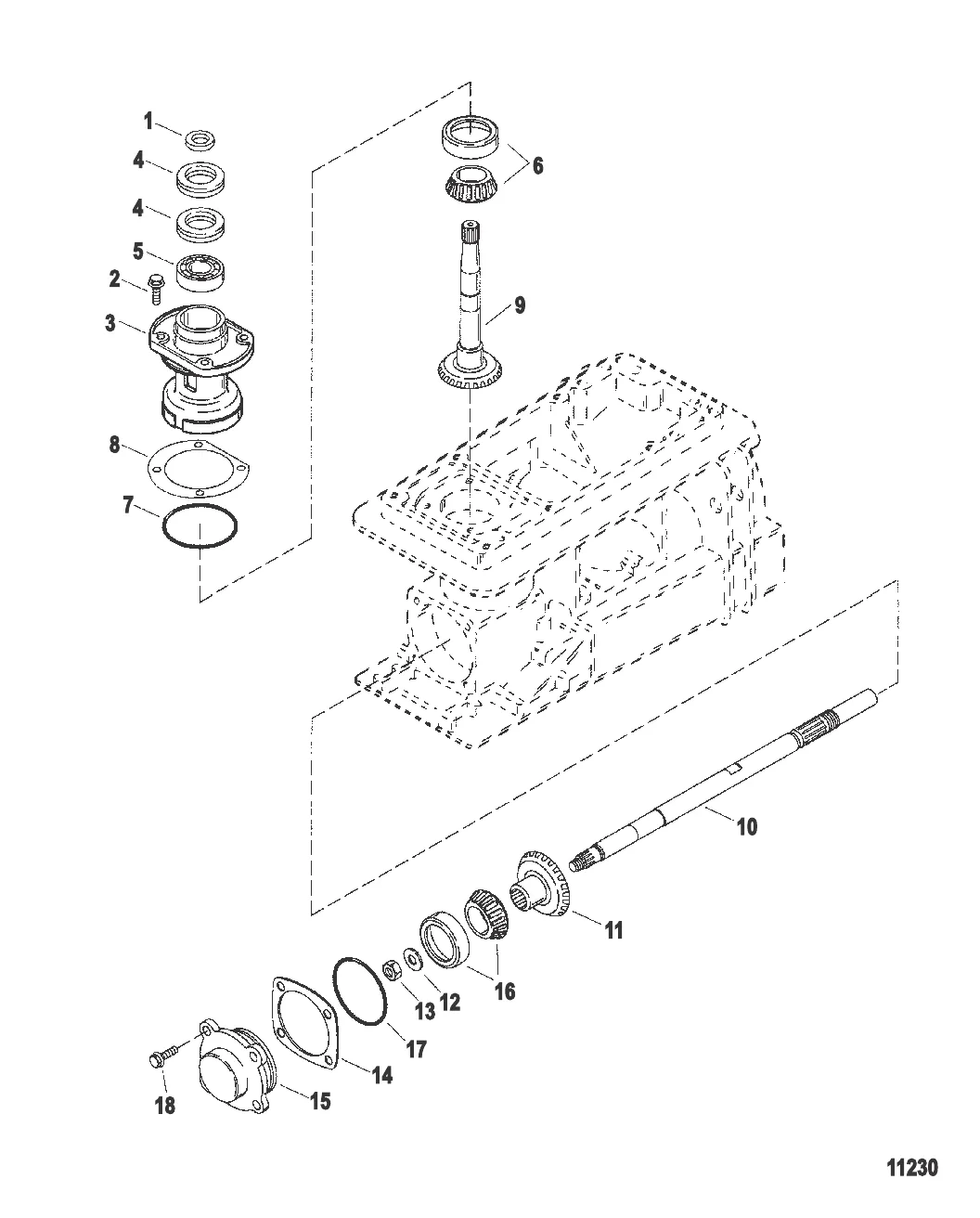 1
4
4
5
2
3
8
7
6
9
10
11
16
12
13
17
14
15
18
11230