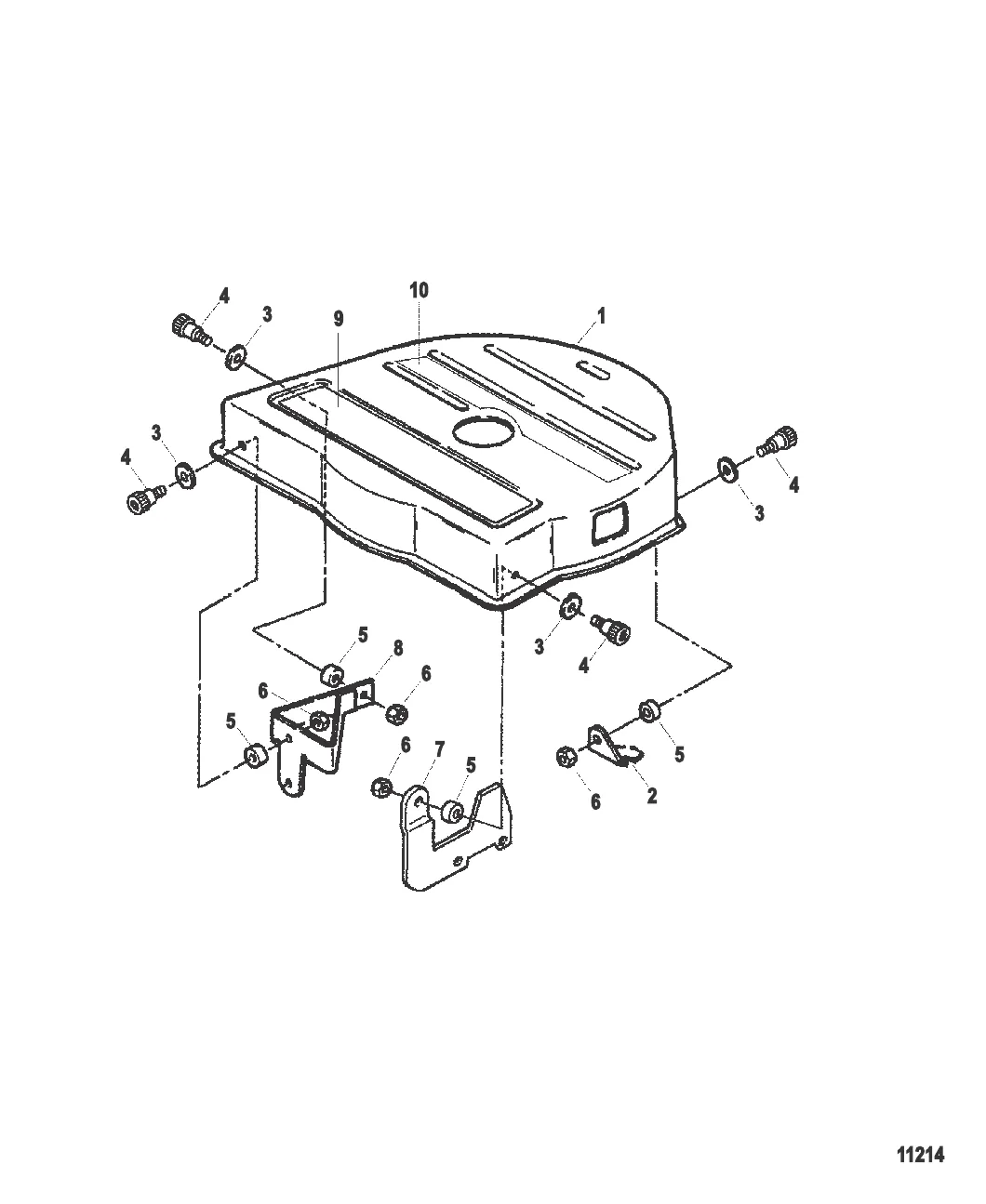 4
3
9
10
1
3
4
4
3
3
4
5
8
6
6
5
6
7
5
5
6
2
11214