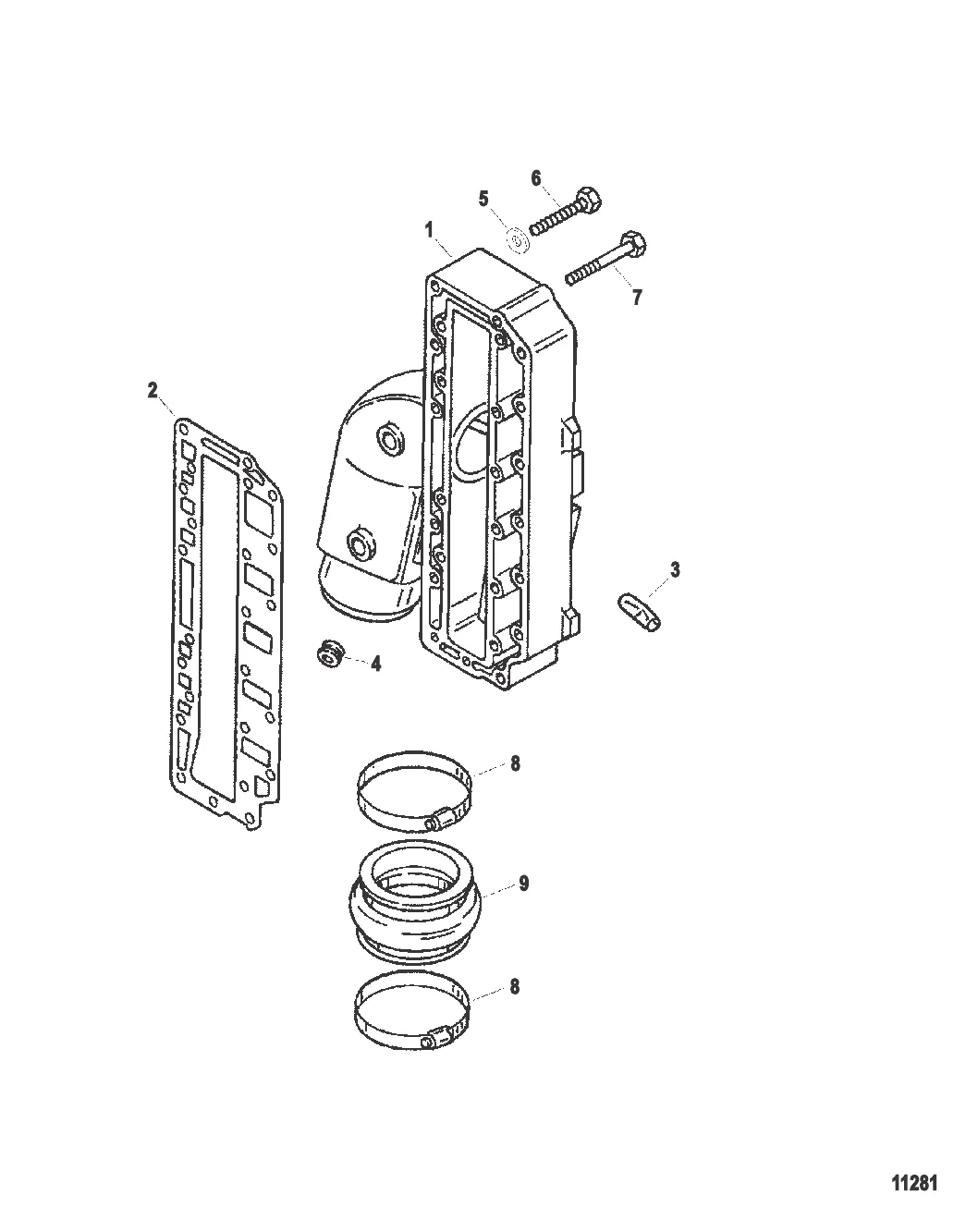 6
5
1
7
2
3
4
8
9
8
11281