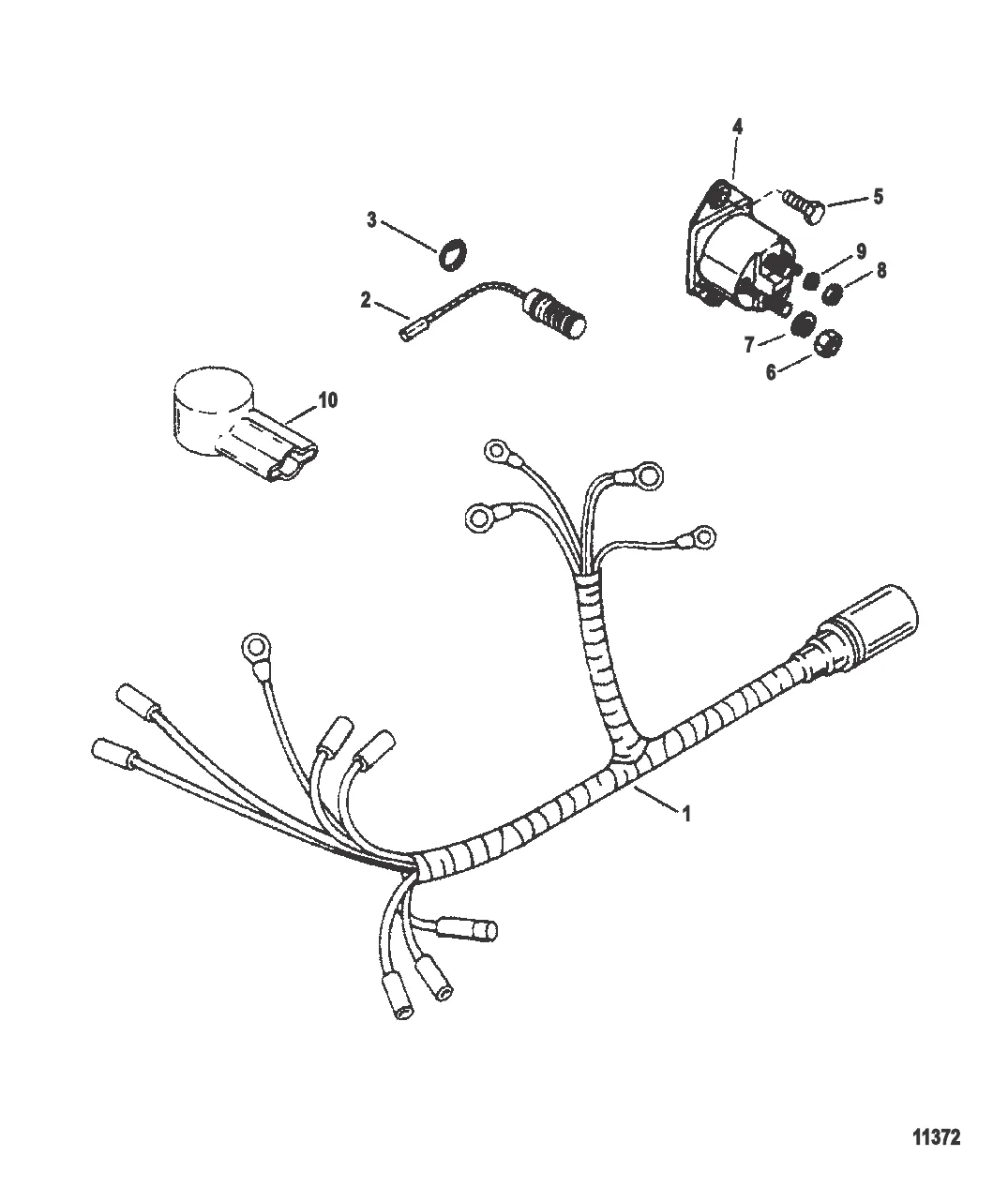 4
5
3
9
8
2
7
6
10
1
11372