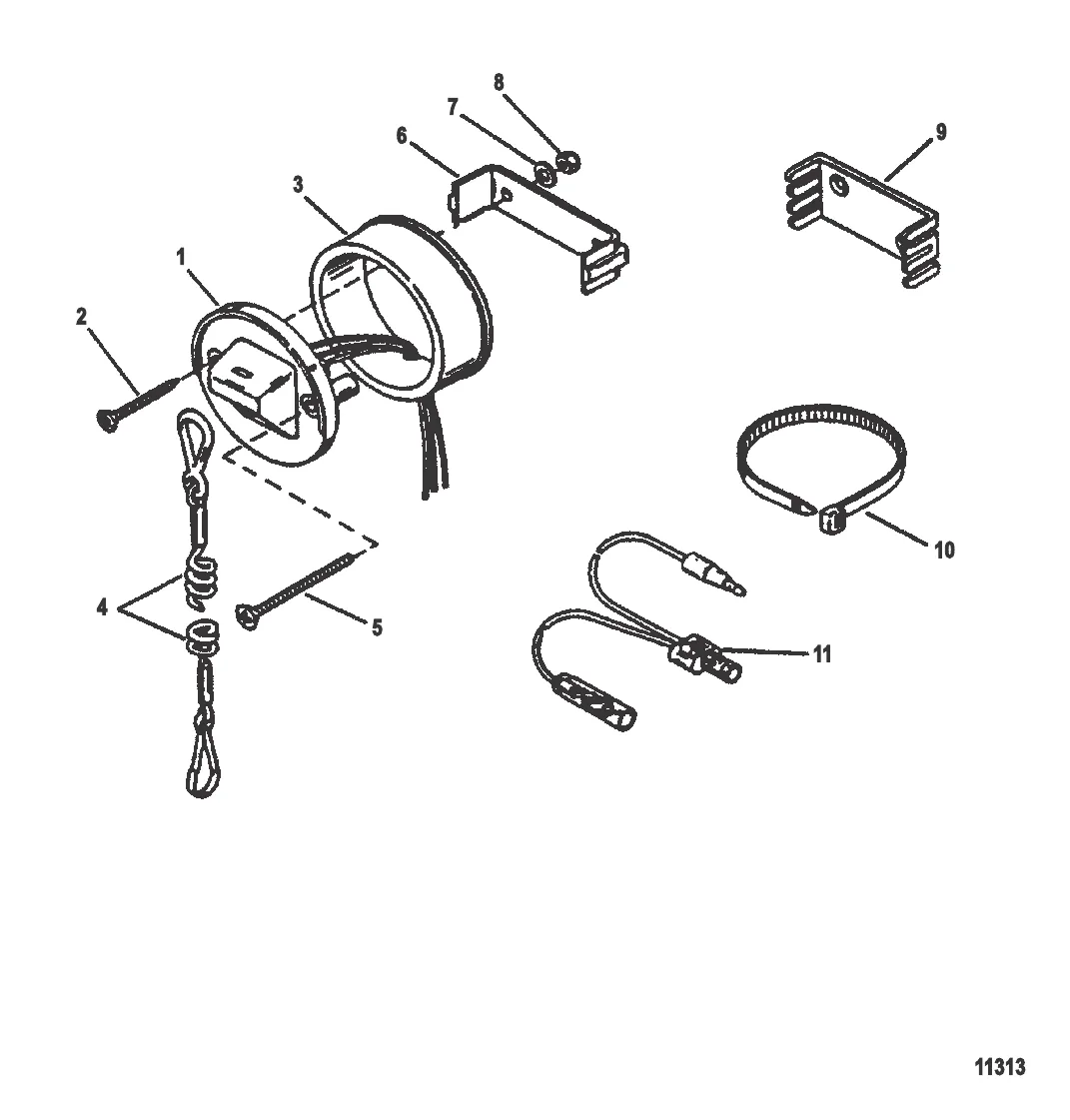 8
7
6
9
3
1
2
10
4
5
11
11313