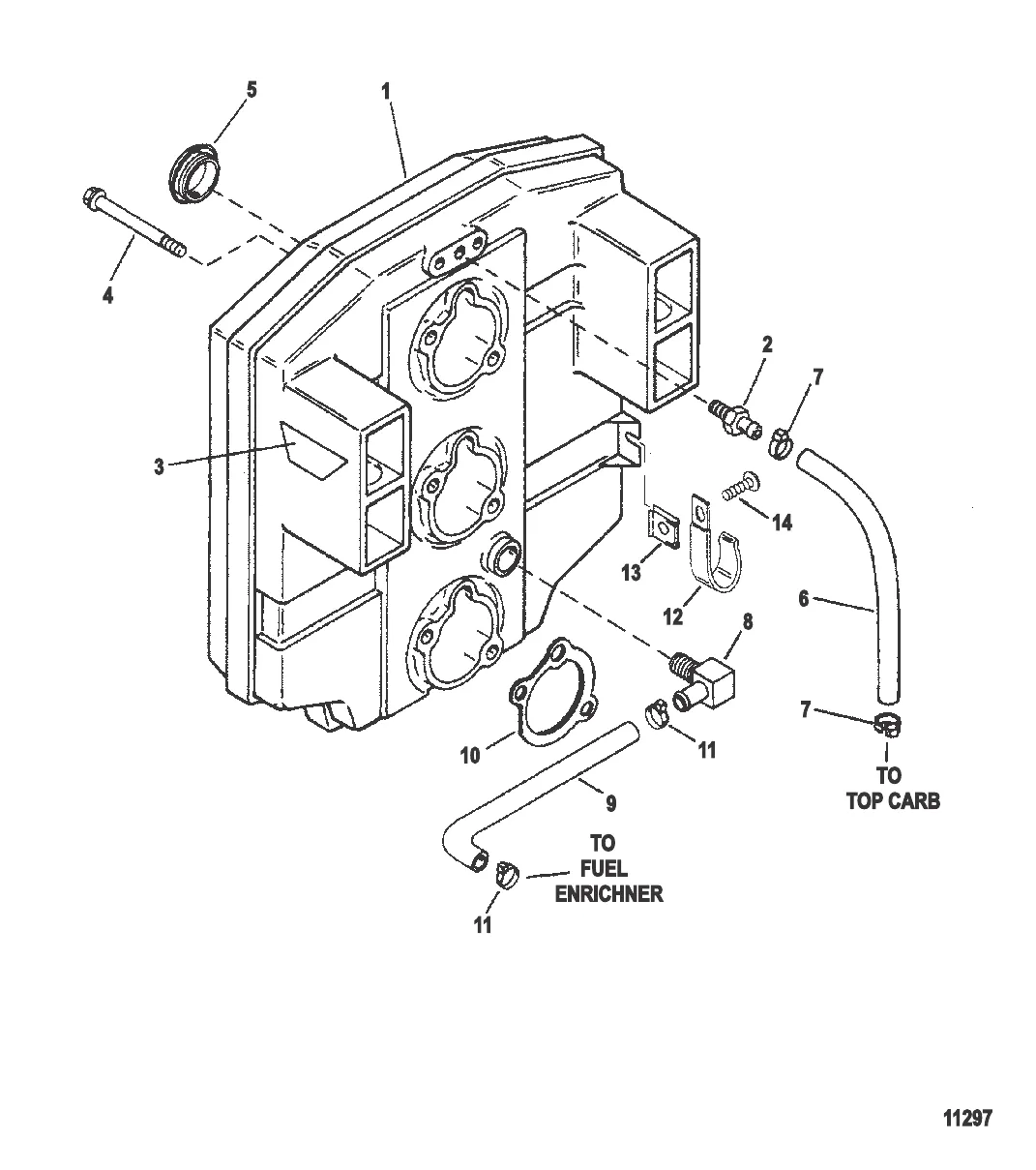 5
1
4
2
7
3
14
13
12
6
8
7
10
11
9
TO
TOP CARB
TO
FUEL
ENRICHNER
11
11297