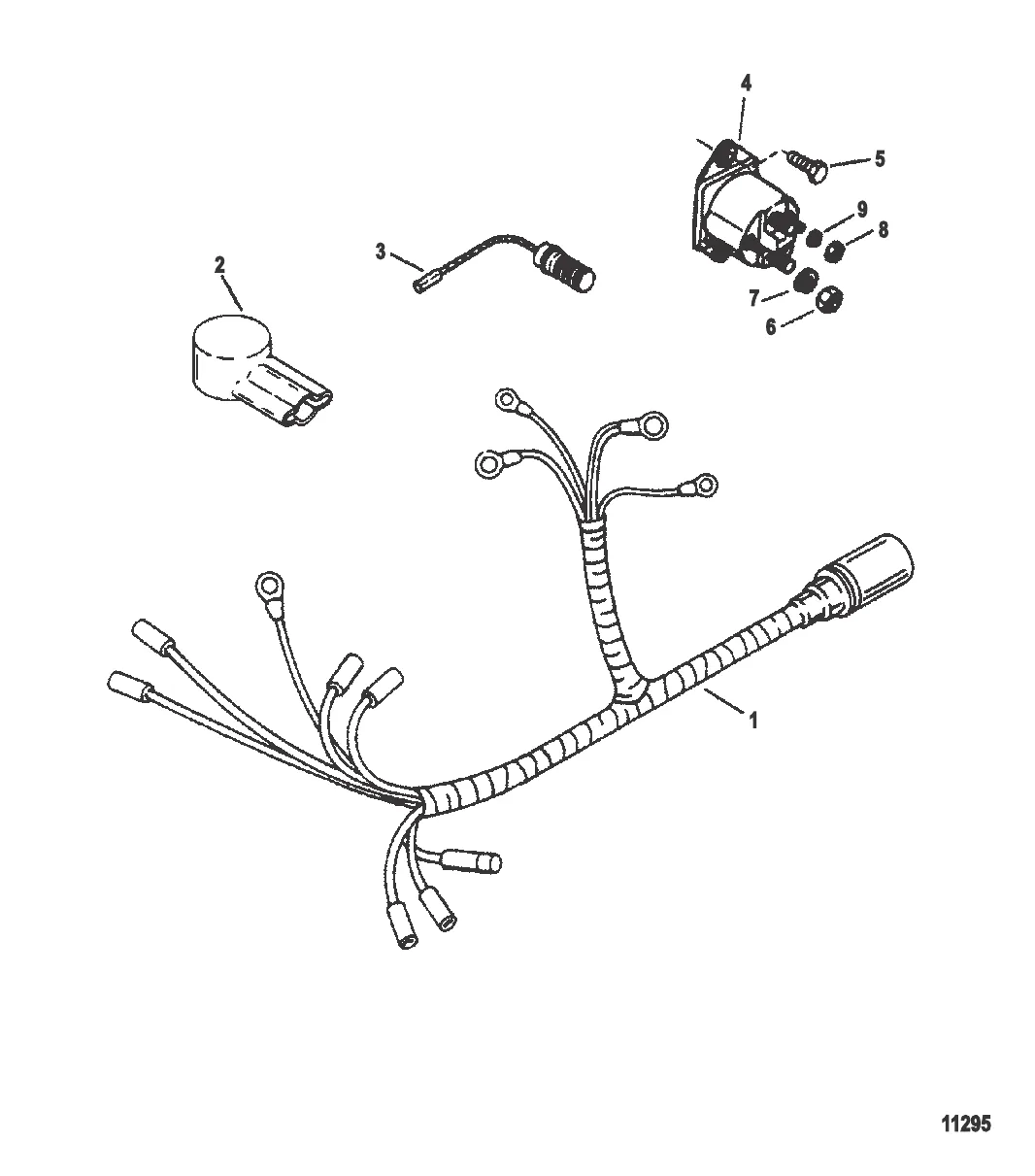 4
5
9
8
7
6
3
2
1
11295