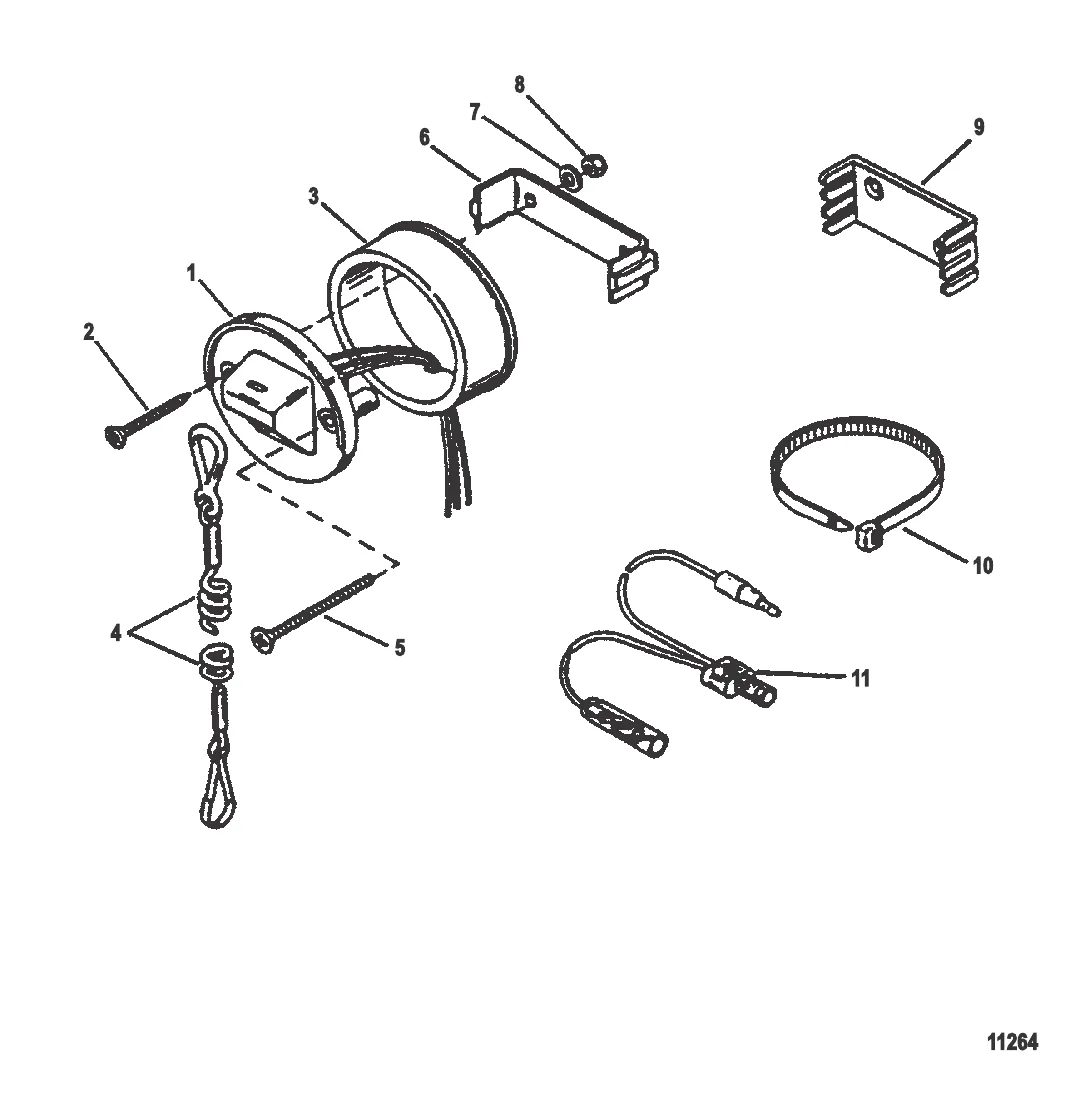 8
7
6
9
3
1
2
10
4
5
11
11264