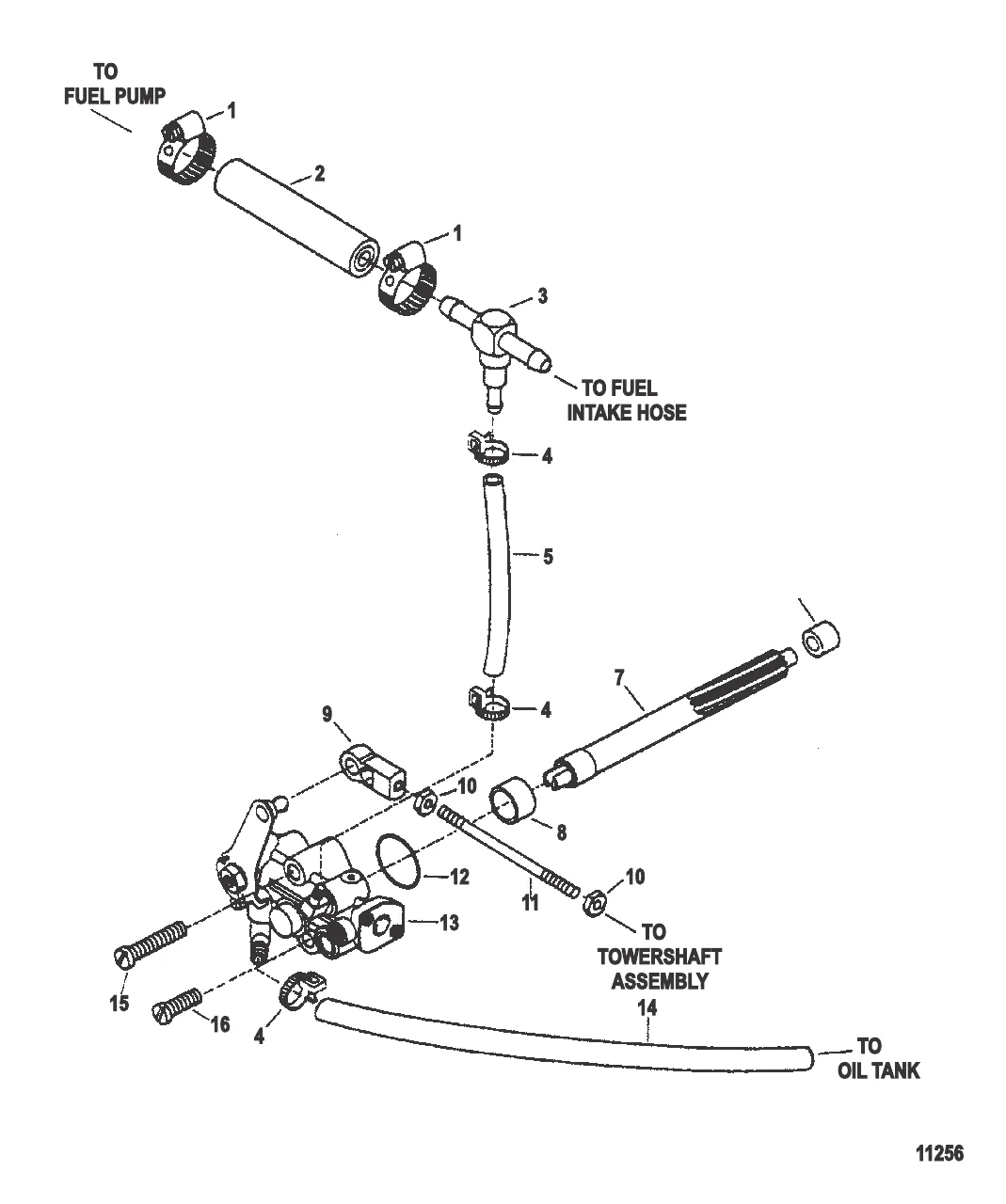 TO FUEL PUMP

1

2

1

3

TO FUEL INTAKE HOSE

4

5

7

4

9

10

8

12

11

10

13

TO TOWERSHAFT ASSEMBLY

15

16

4

14

TO OIL TANK

11256