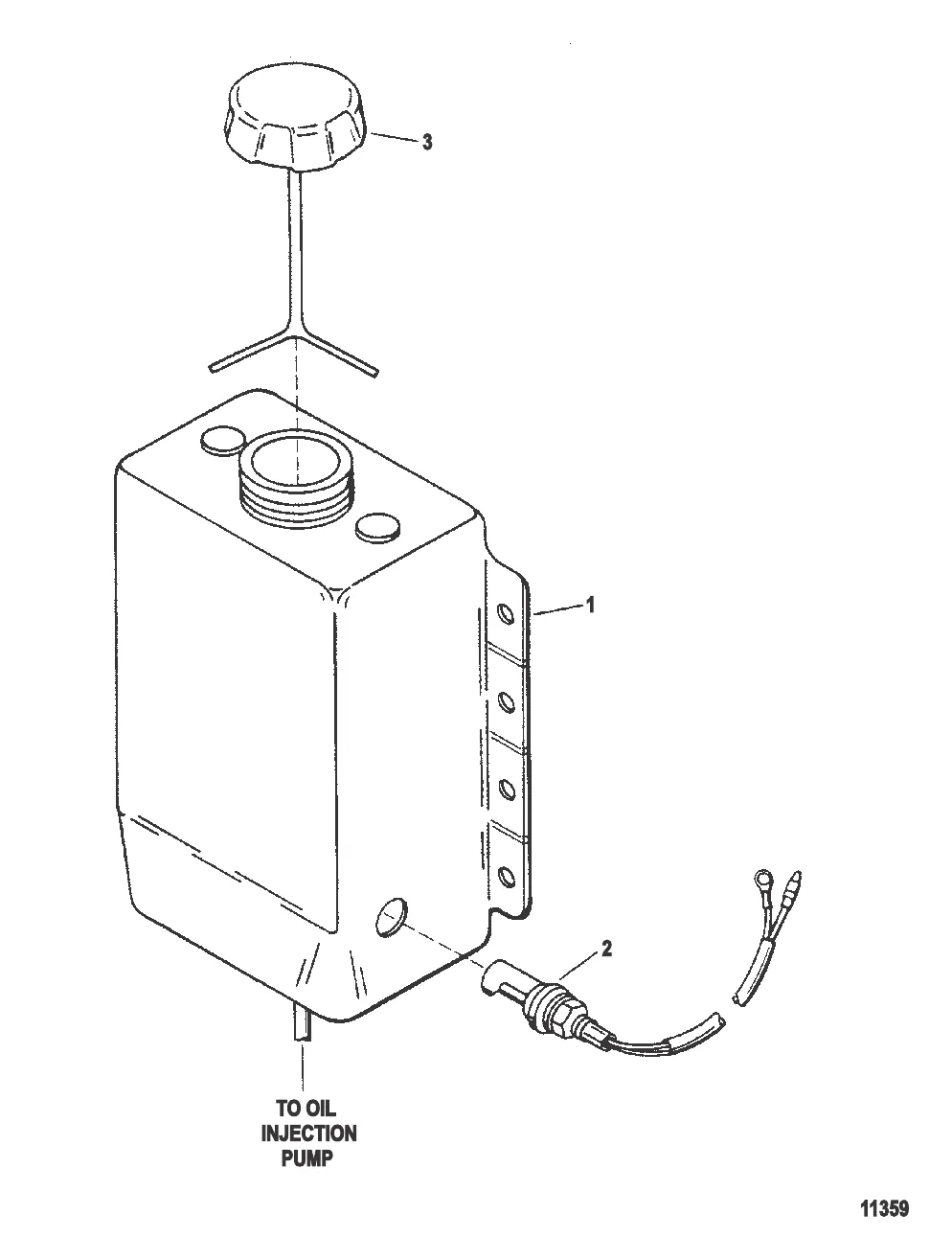 3

1

2

TO OIL INJECTION PUMP

11359