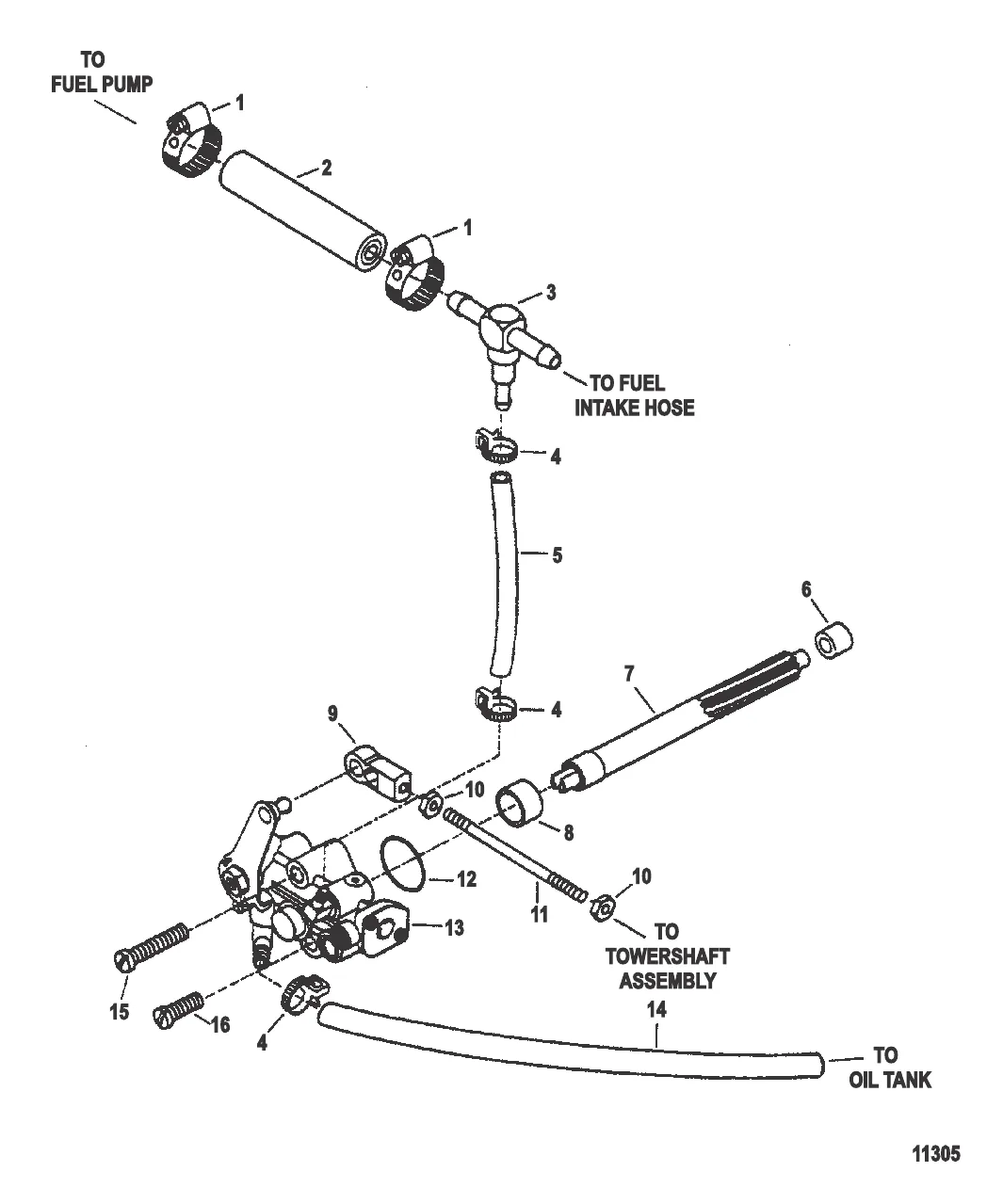 TO FUEL PUMP

1

2

1

3

TO FUEL INTAKE HOSE

4

5

6

7

4

9

10

8

12

11

10

13

TO TOWERSHAFT ASSEMBLY

15

16

4

14

TO OIL TANK

11305