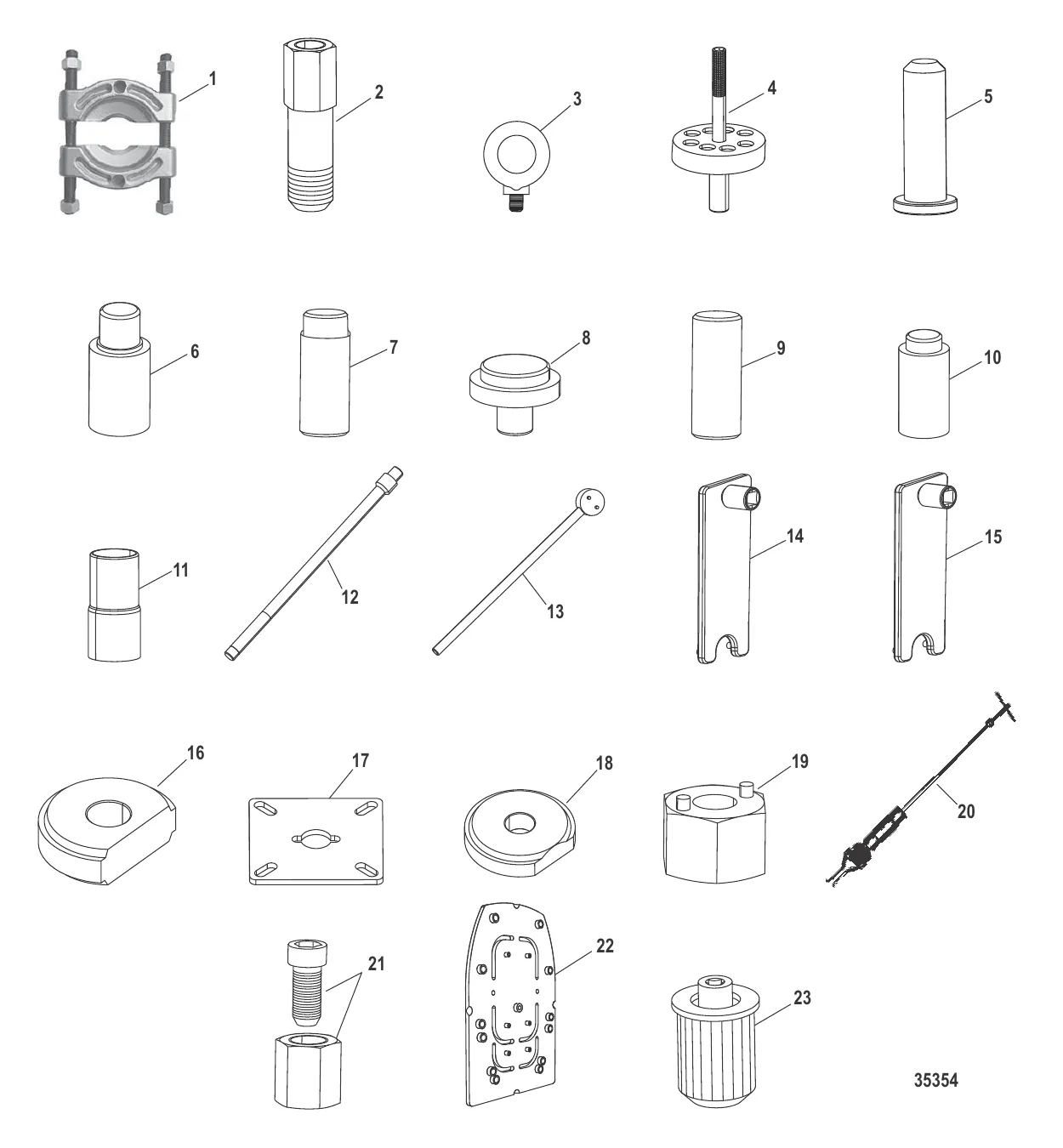 1
2
3
4
5
6
7
8
9
10
11
12
13
14
15
16
17
18
19
20
21
22
23
35354